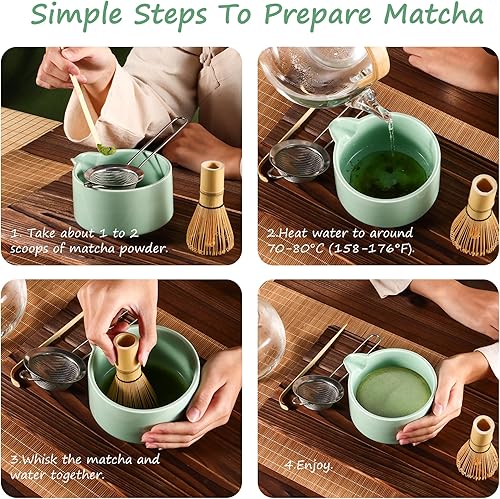 Simple Steps To Prepare Matcha

1. Take about 1 to 2 scoops of matcha powder.

2.Heat water to around 70-80°C (158-176°F).

3.Whisk the matcha and water together.

4.Enjoy.