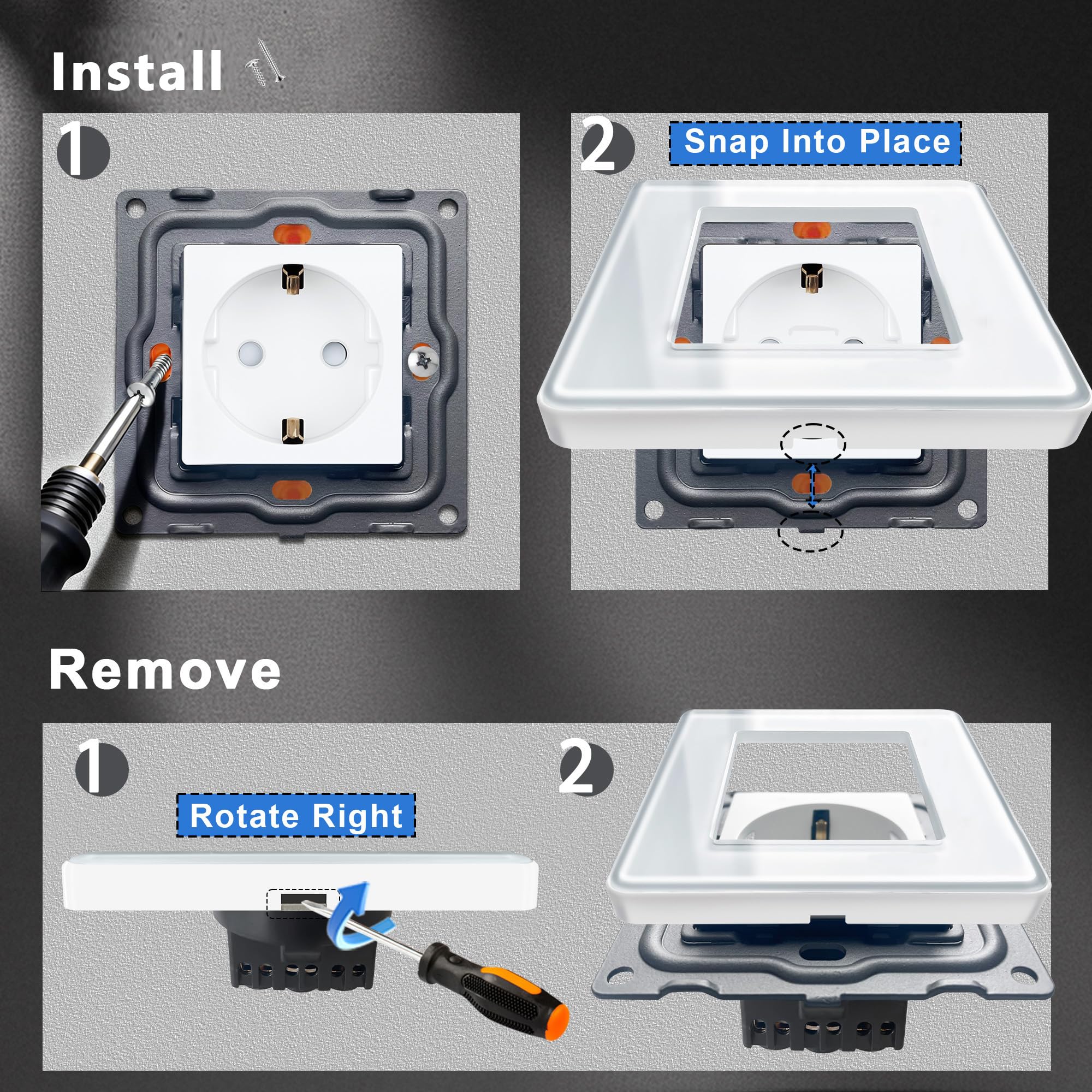 Install

1

2

Snap Into Place

Remove

1

Rotate Right

2