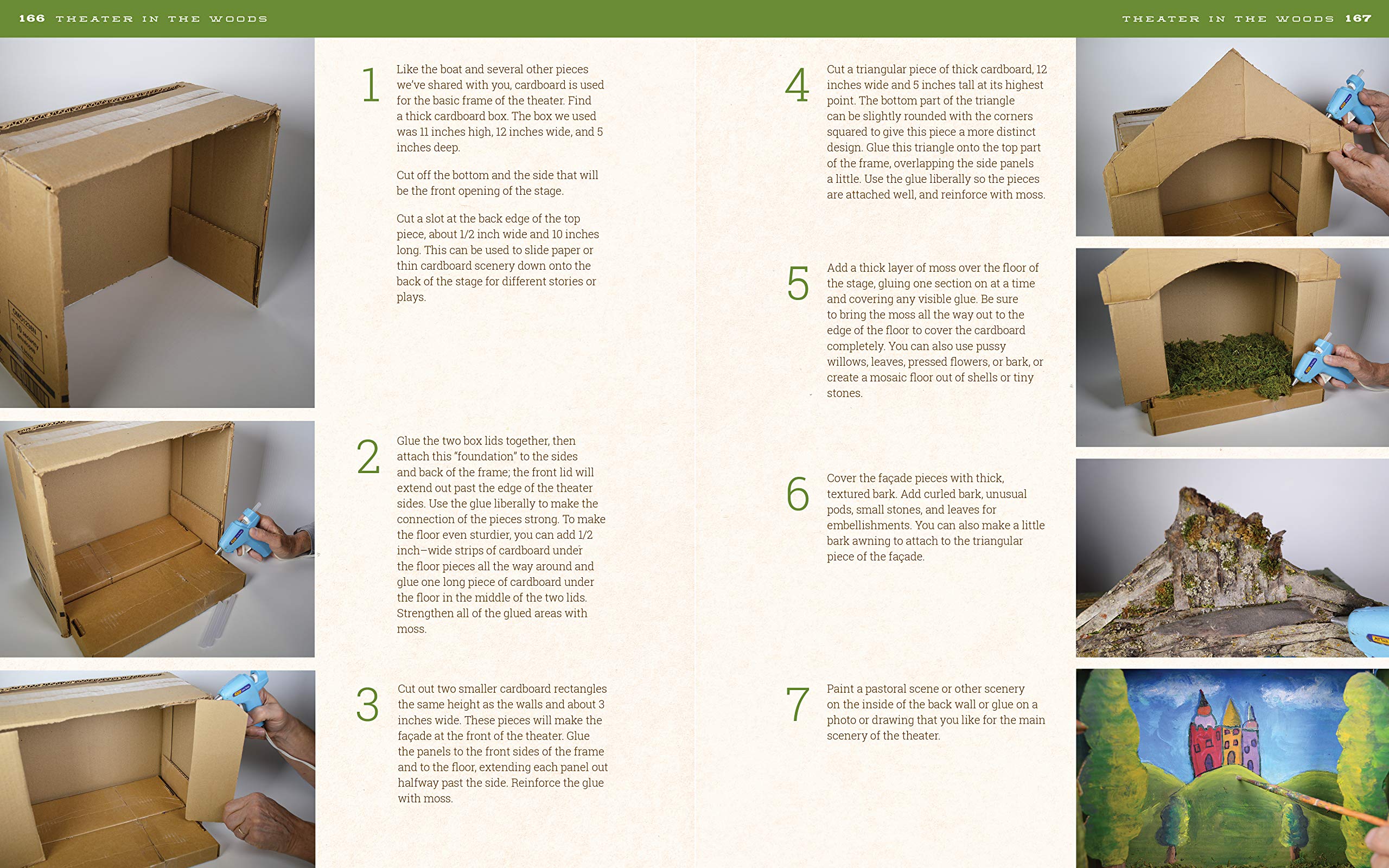 166 THEATER IN THE WOODS

1 Like the boat and several other pieces we've shared with you, cardboard is used for the basic frame of the theater. Find a thick cardboard box. The box we used was 11 inches high, 12 inches wide, and 5 inches deep.

Cut off the bottom and the side that will be the front opening of the stage.

Cut a slot at the back edge of the top piece, about 1/2 inch wide and 10 inches long. This can be used to slide paper or thin cardboard scenery down onto the back of the stage for different stories or plays.

2 Glue the two box lids together, then attach this "foundation" to the sides and back of the frame; the front lid will extend out past the edge of the theater sides. Use the glue liberally to make the connection of the pieces strong. To make the floor even sturdier, you can add 1/2 inch–wide strips of cardboard under the floor pieces all the way around and glue one long piece of cardboard under the floor in the middle of the two lids. Strengthen all of the glued areas with moss.

3 Cut out two smaller cardboard rectangles the same height as the walls and about 3 inches wide. These pieces will make the façade at the front of the theater. Glue the panels to the front sides of the frame and to the floor, extending each panel out halfway past the side. Reinforce the glue with moss.

THEATER IN THE WOODS 167

4 Cut a triangular piece of thick cardboard, 12 inches wide and 5 inches tall at its highest point. The bottom part of the triangle can be slightly rounded with the corners squared to give this piece a more distinct design. Glue this triangle onto the top part of the frame, overlapping the side panels a little. Use the glue liberally so the pieces are attached well, and reinforce with moss.

5 Add a thick layer of moss over the floor of the stage, gluing one section on at a time and covering any visible glue. Be sure to bring the moss all the way out to the edge of the floor to cover the cardboard completely. You can also use pussy willows, leaves, pressed flowers, or bark, or create a mosaic floor out of shells or tiny stones.

6 Cover the façade pieces with thick, textured bark. Add curled bark, unusual pods, small stones, and leaves for embellishments. You can also make a little bark awning to attach to the triangular piece of the façade.

7 Paint a pastoral scene or other scenery on the inside of the back wall or glue on a photo or drawing that you like for the main scenery of the theater.