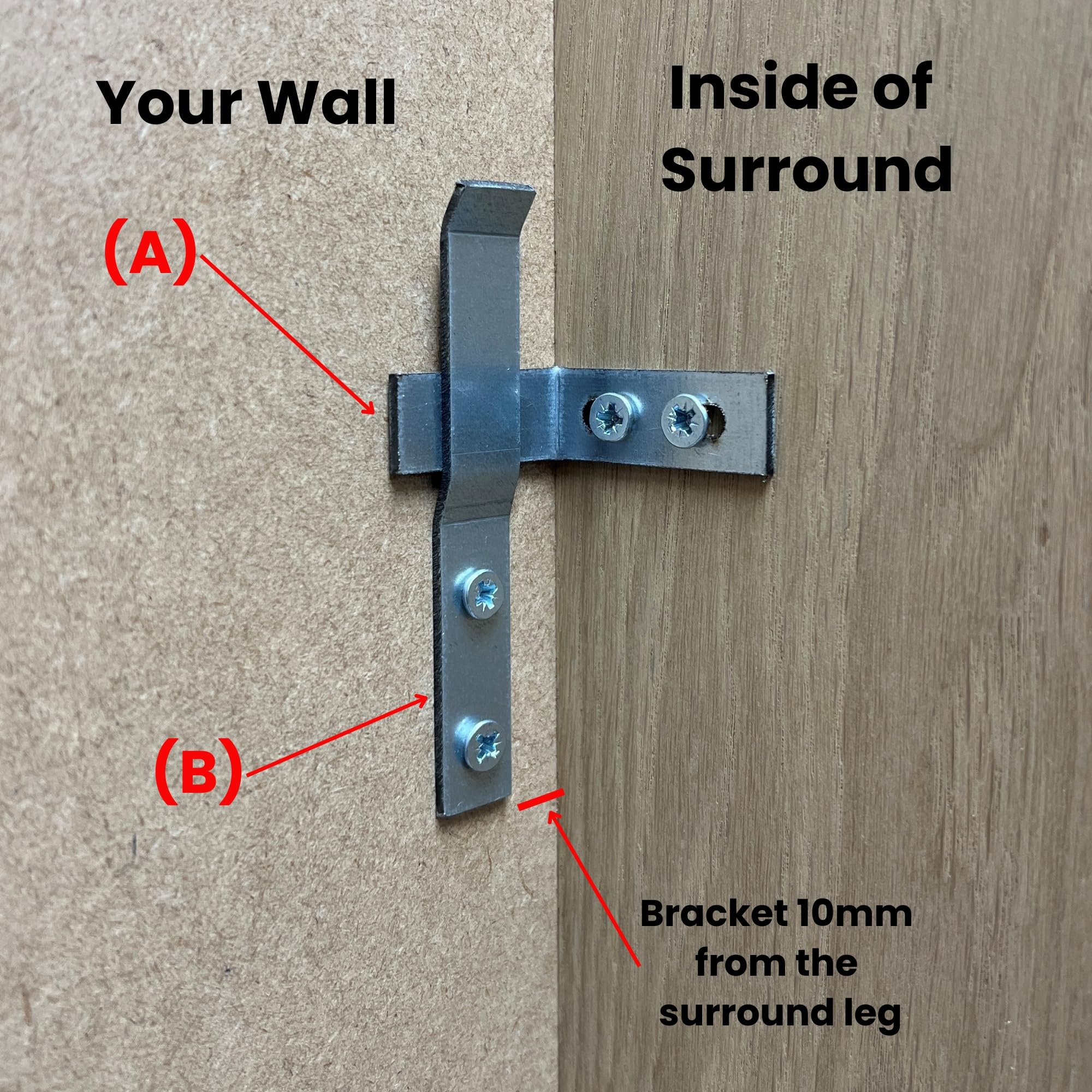 Your Wall

Inside of Surround

(A)

(B)

Bracket 10mm from the surround leg