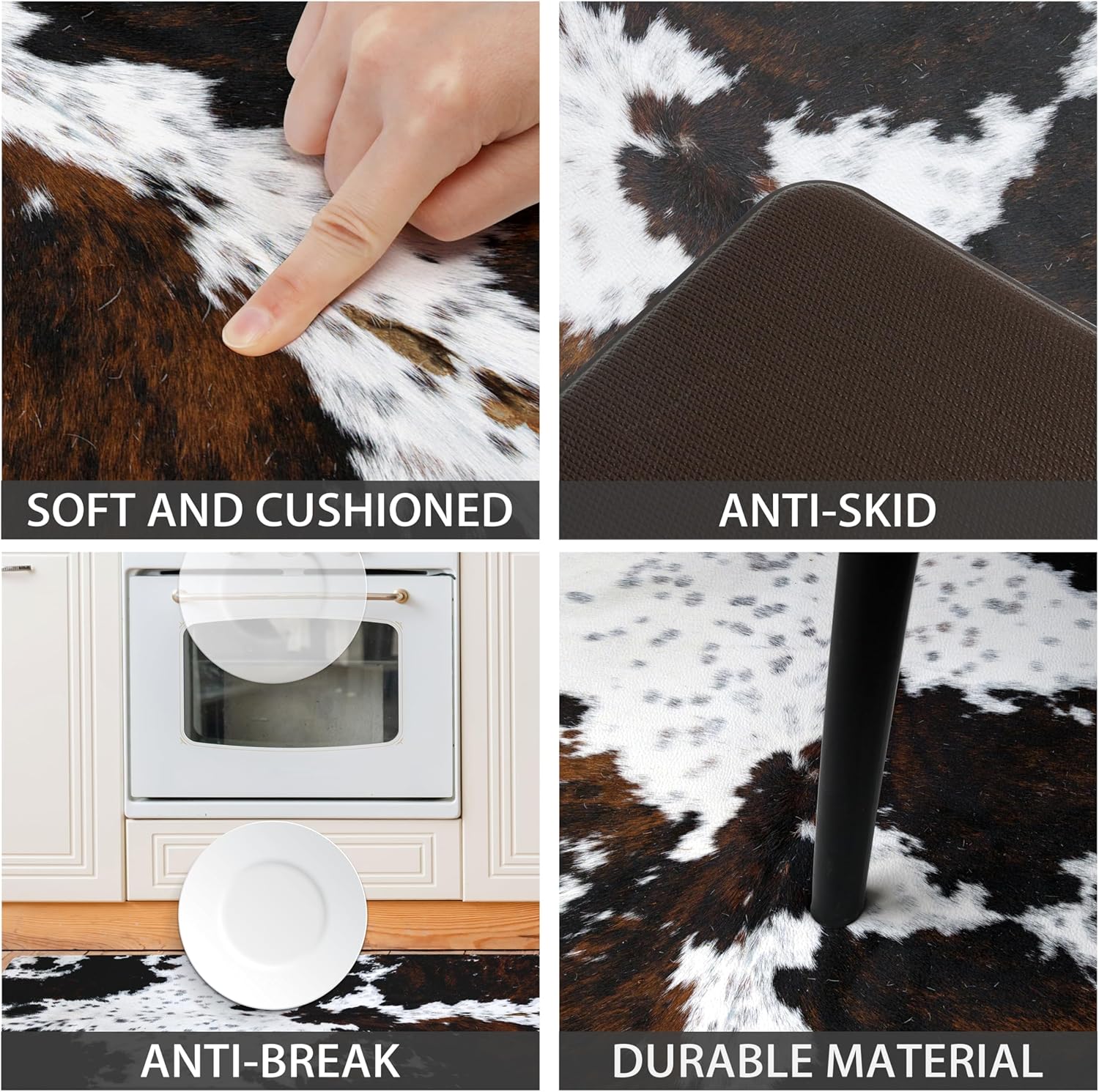 SOFT AND CUSHIONED

ANTI-SKID

ANTI-BREAK

DURABLE MATERIAL