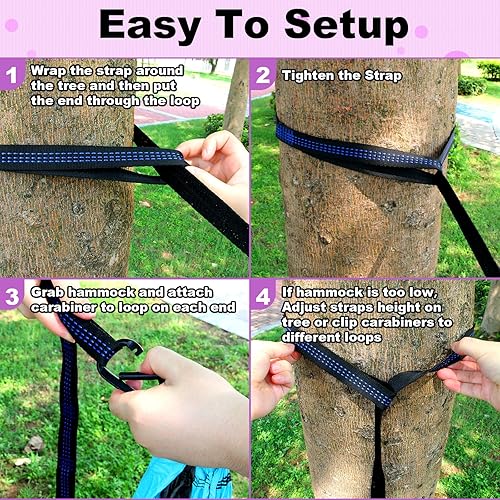 Easy To Setup

1 Wrap the strap around the tree and then put the end through the loop

2 Tighten the Strap

3 Grab hammock and attach carabiner to loop on each end

4 If hammock is too low, Adjust straps height on tree or clip carabiners to different loops