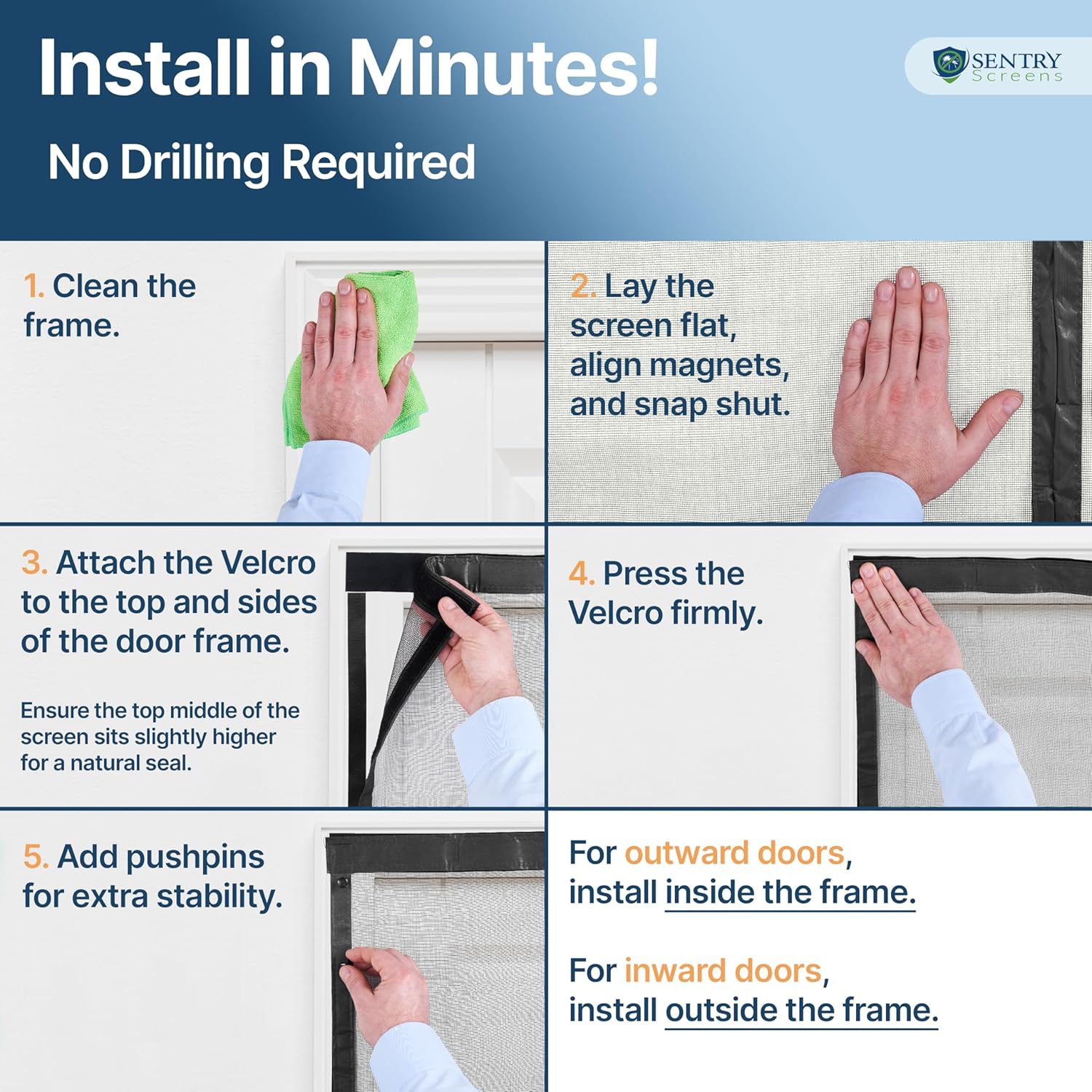 Install in Minutes!

No Drilling Required

SENTRY Screens

1. Clean the frame.

2. Lay the screen flat, align magnets, and snap shut.

3. Attach the Velcro to the top and sides of the door frame.

Ensure the top middle of the screen sits slightly higher for a natural seal.

4. Press the Velcro firmly.

5. Add pushpins for extra stability.

For outward doors, install inside the frame.

For inward doors, install outside the frame.