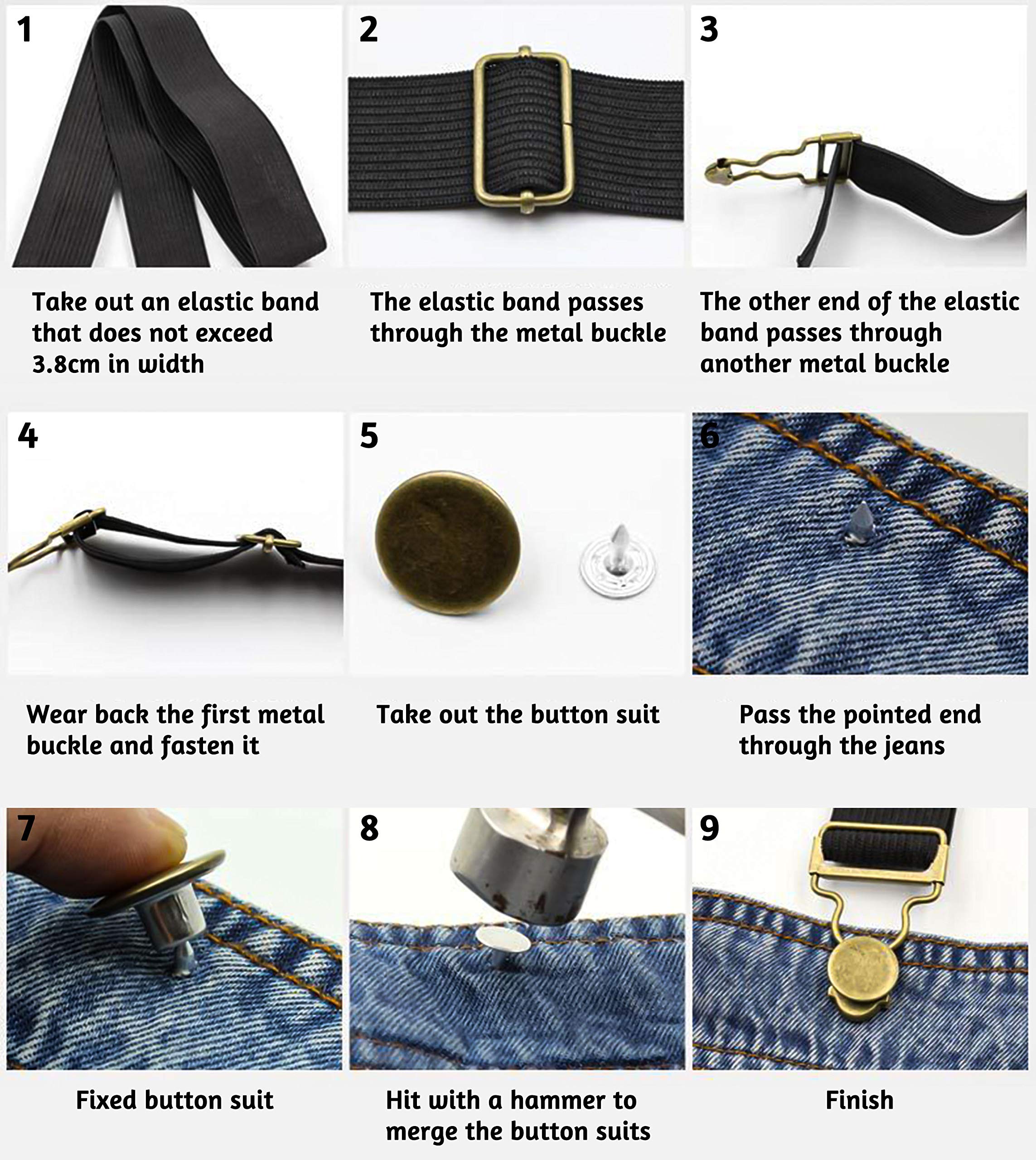 1

Take out an elastic band that does not exceed 3.8cm in width

2

The elastic band passes through the metal buckle

3

The other end of the elastic band passes through another metal buckle

4

Wear back the first metal buckle and fasten it

5

Take out the button suit

6

Pass the pointed end through the jeans

7

Fixed button suit

8

Hit with a hammer to merge the button suits

9

Finish