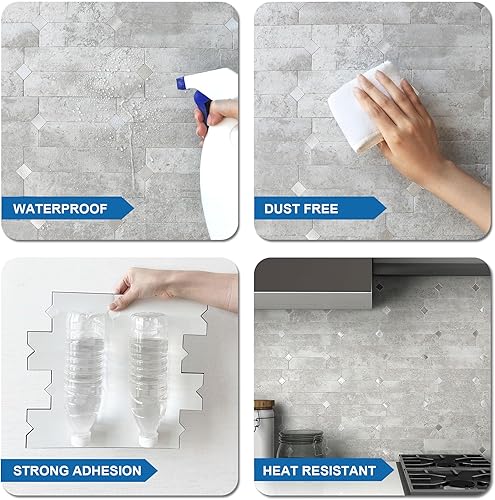 WATERPROOF

DUST FREE

STRONG ADHESION

HEAT RESISTANT