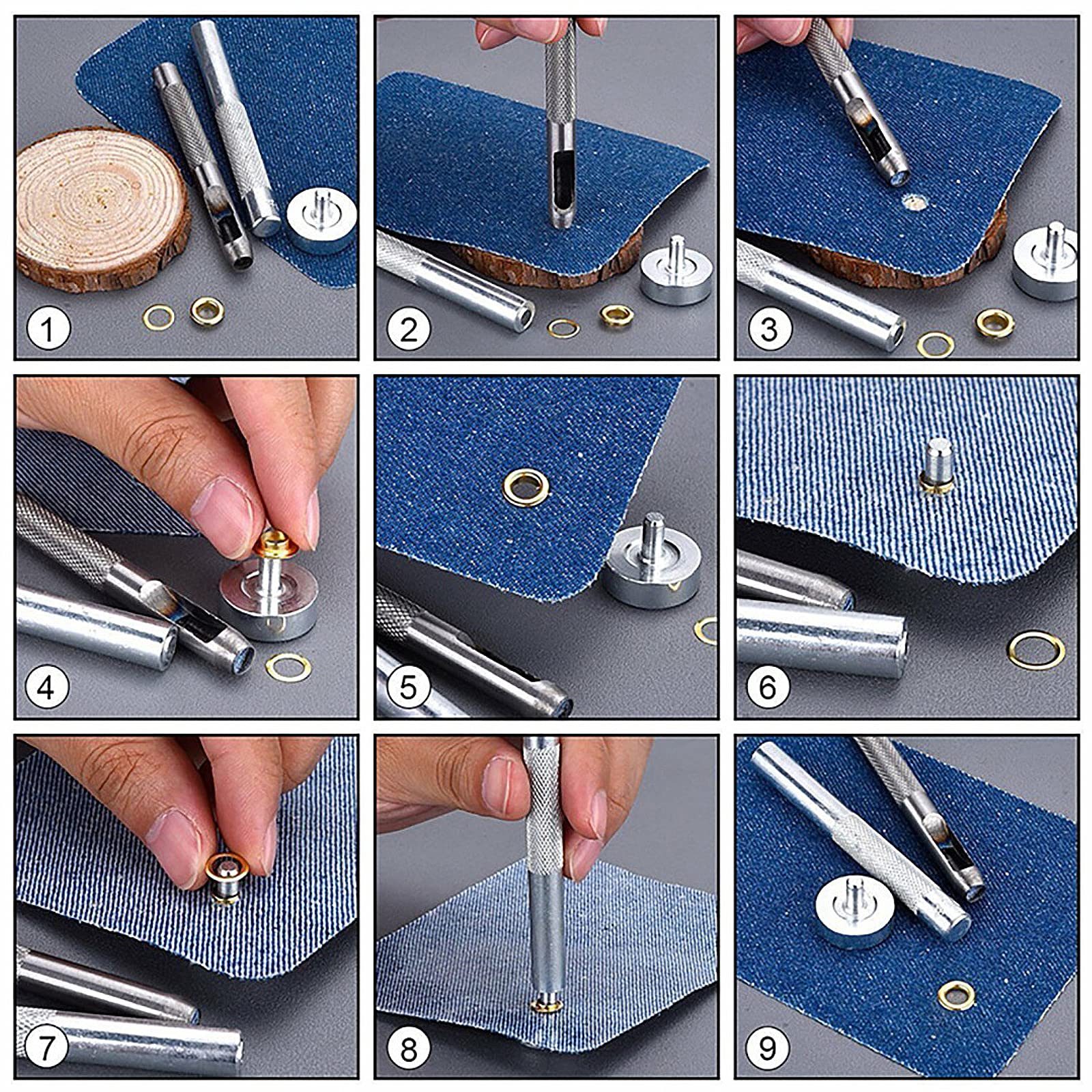 1

2

3

4

5

6

7

8

9