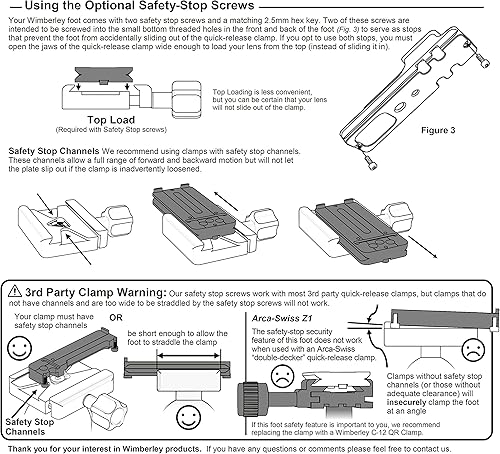 Using the Optional Safety-Stop Screws

Your Wimberley foot comes with two safety stop screws and a matching 2.5mm hex key. Two of these screws are intended to be screwed into the small bottom threaded holes in the front and back of the foot (Fig. 3) to serve as stops that prevent the foot from accidentally sliding out of the quick-release clamp. If you opt to use both stops, you must open the jaws of the quick-release clamp wide enough to load your lens from the top (instead of sliding it in).

Top Load
(Required with Safety Stop screws)

Top Loading is less convenient, but you can be certain that your lens will not slide out of the clamp.

Figure 3

Safety Stop Channels We recommend using clamps with safety stop channels. These channels allow a full range of forward and backward motion but will not let the plate slip out if the clamp is inadvertently loosened.

3rd Party Clamp Warning: Our safety stop screws work with most 3rd party quick-release clamps, but clamps that do not have channels and are too wide to be straddled by the safety stop screws will not work.

Your clamp must have safety stop channels

OR

be short enough to allow the foot to straddle the clamp

Safety Stop Channels

Arca-Swiss Z1

The safety-stop security feature of this foot does not work when used with an Arca-Swiss "double-decker" quick-release clamp.

Clamps without safety stop channels (or those without adequate clearance) will insecurely clamp the foot at an angle

If this foot safety feature is important to you, we recommend replacing the clamp with a Wimberley C-12 QR Clamp.

Thank you for your interest in Wimberley products. If you have any questions or comments please feel free to contact us.