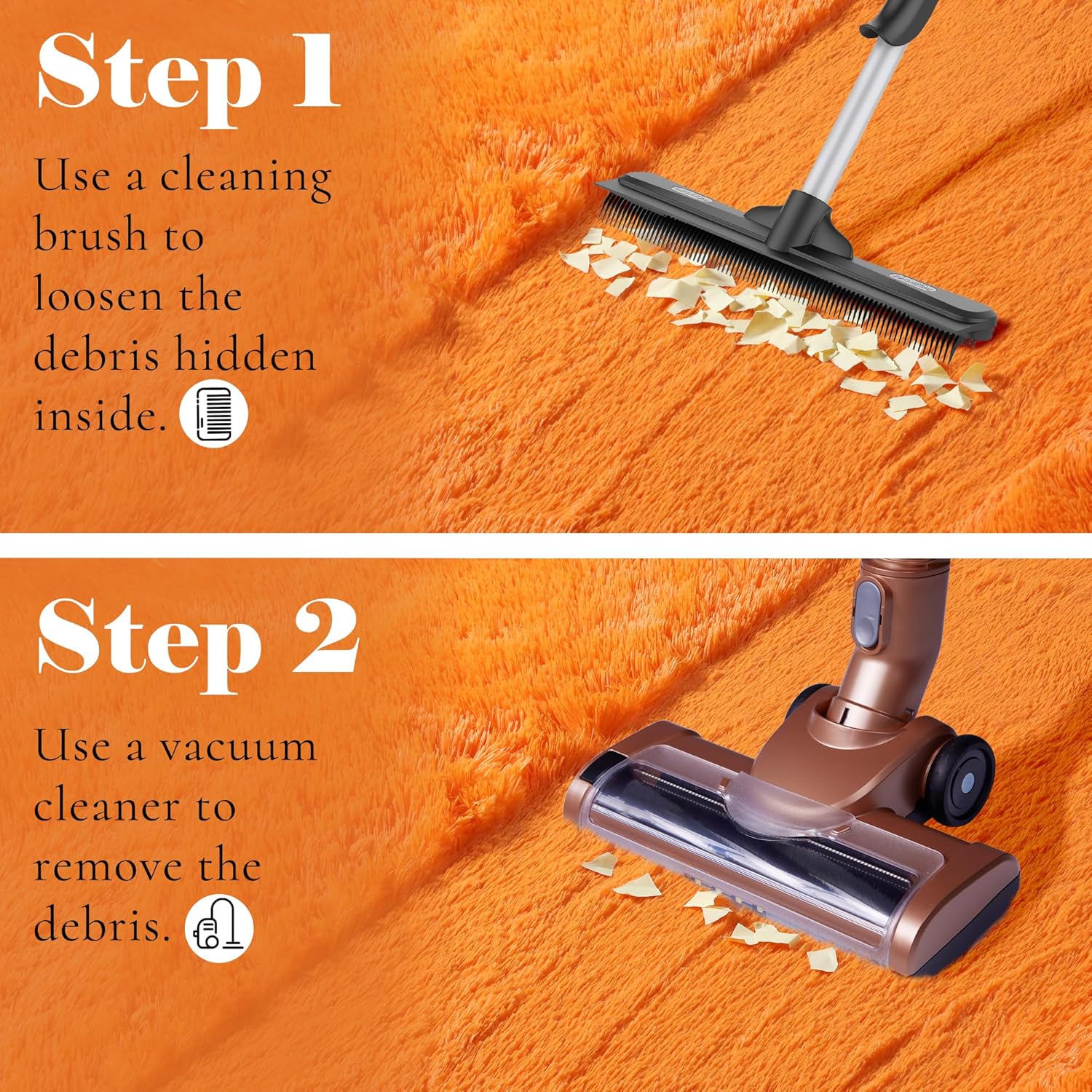 Step 1

Use a cleaning brush to loosen the debris hidden inside.

Step 2

Use a vacuum cleaner to remove the debris.