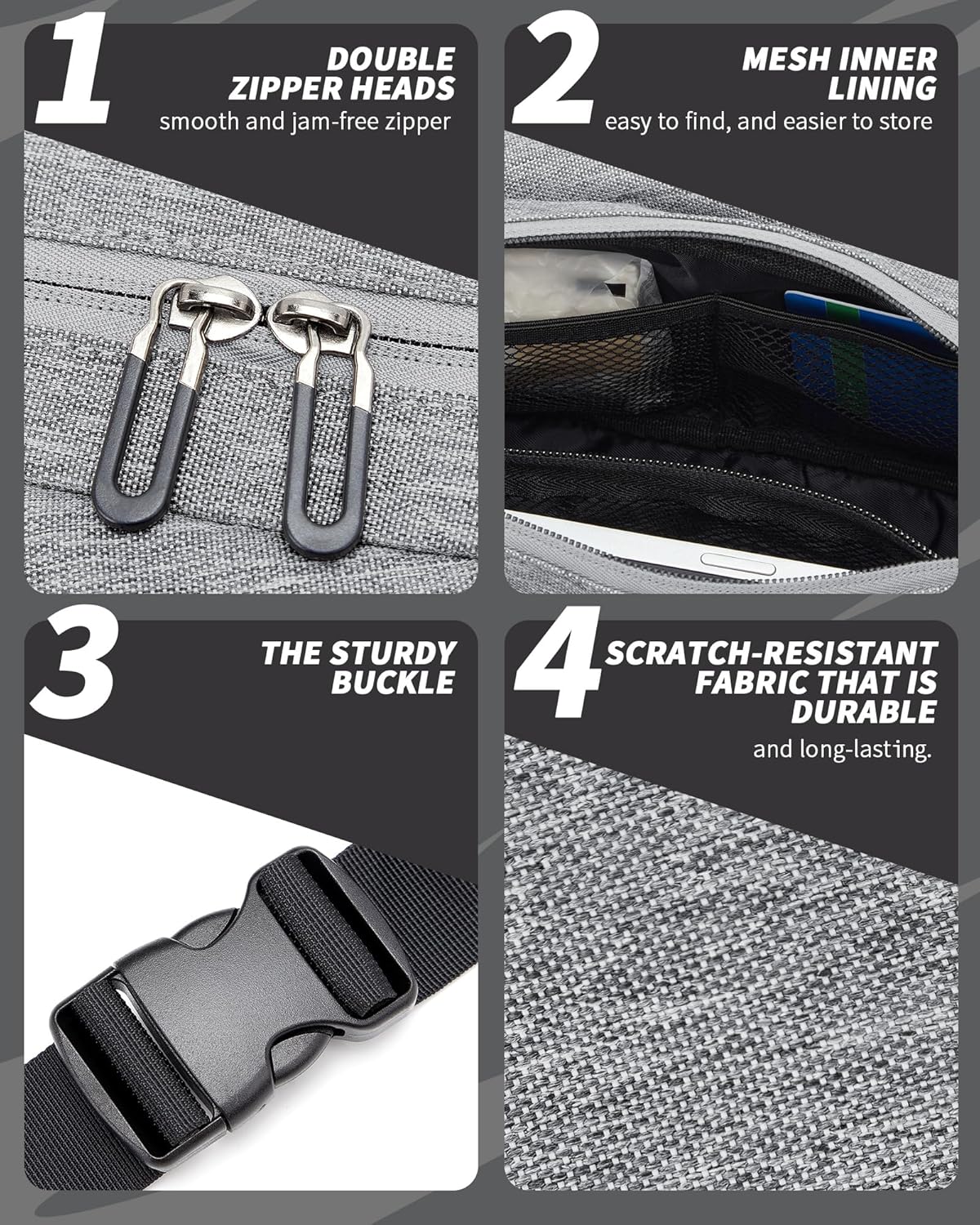 1
DOUBLE ZIPPER HEADS
smooth and jam-free zipper

2
MESH INNER LINING
easy to find, and easier to store

3
THE STURDY BUCKLE

4
SCRATCH-RESISTANT FABRIC THAT IS DURABLE
and long-lasting.