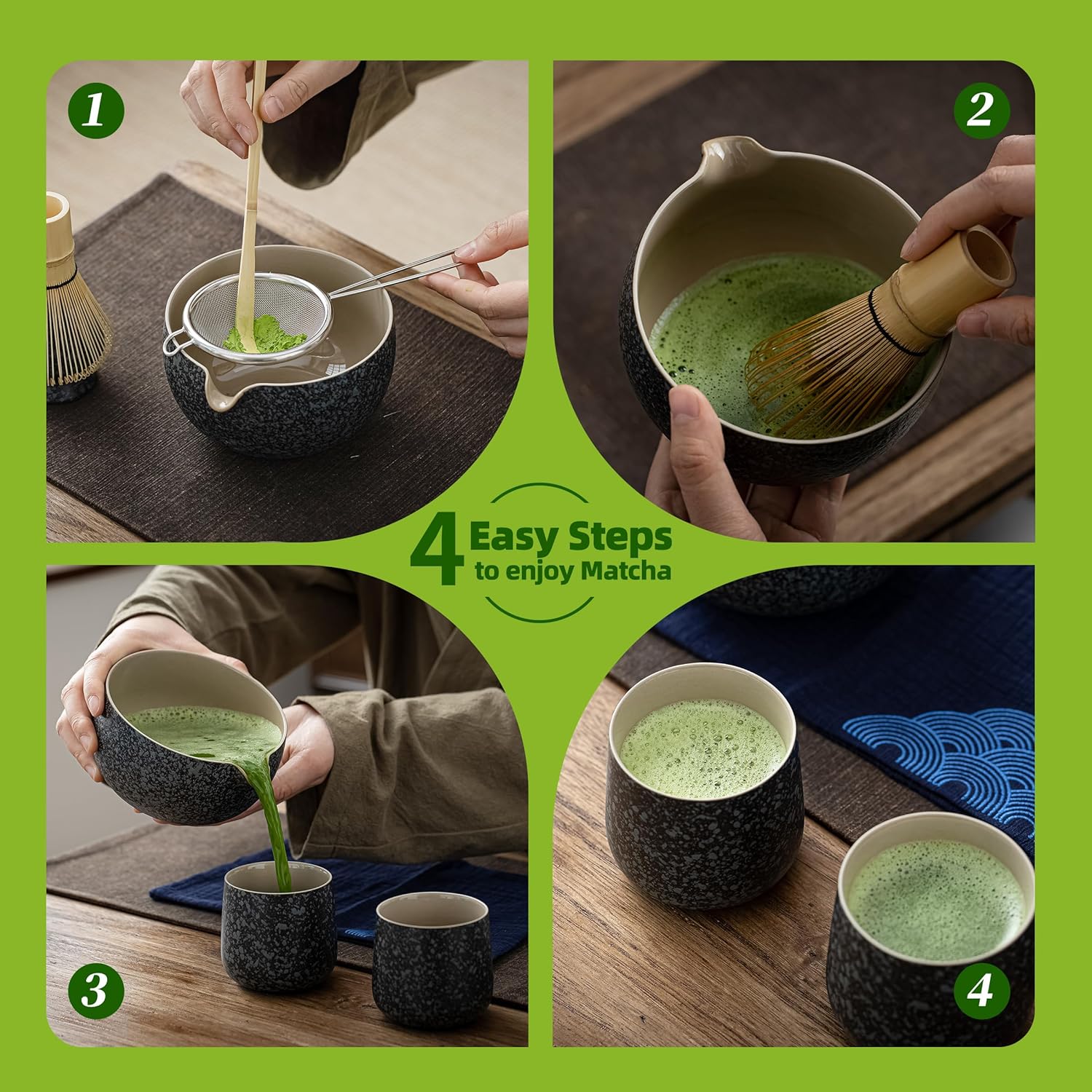 1

2

4 Easy Steps to enjoy Matcha

3

4