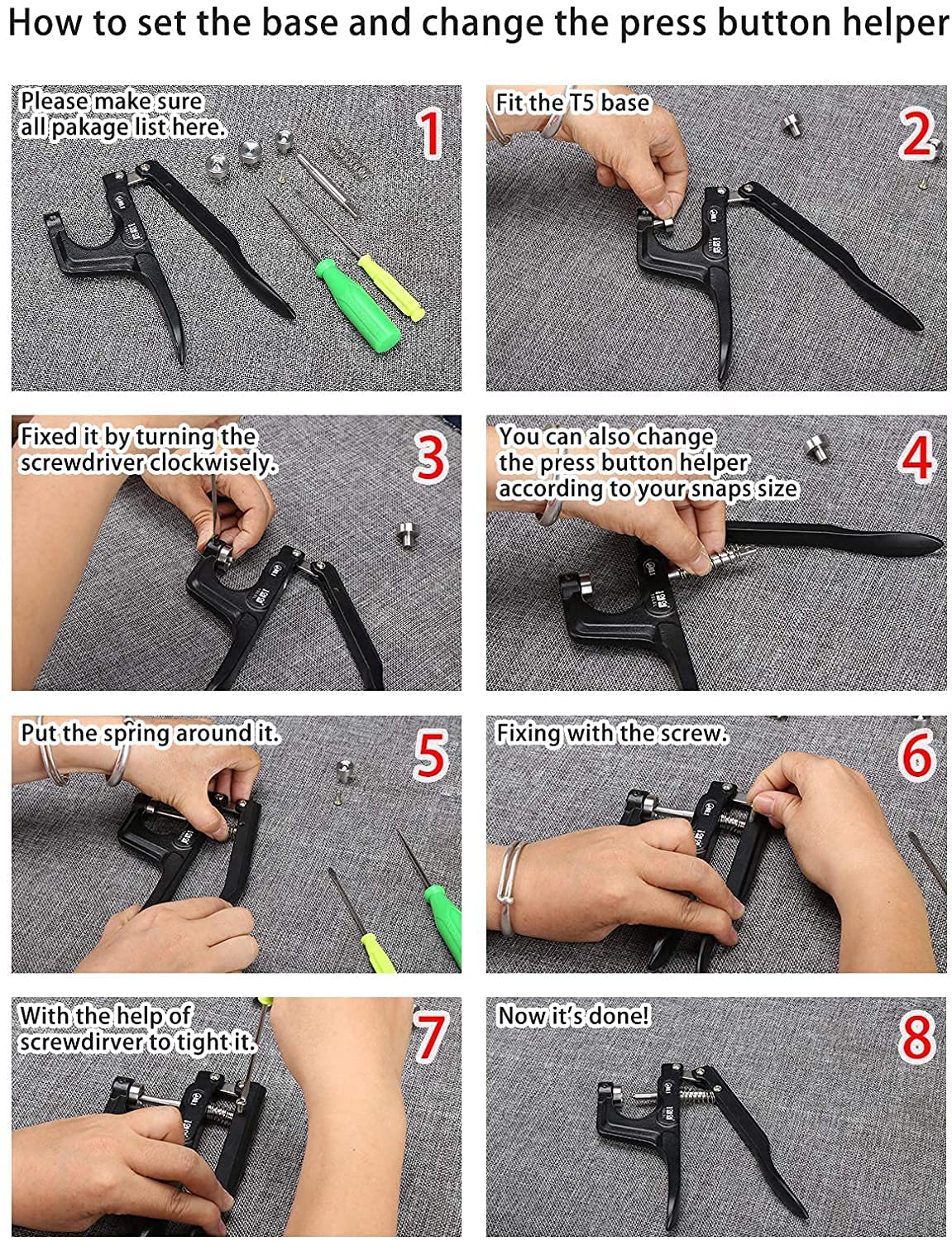 How to set the base and change the press button helper

Please make sure all pakage list here.

1

Fit the T5 base

2

Fixed it by turning the screwdriver clockwisely.

3

You can also change the press button helper according to your snaps size

4

Put the spring around it.

5

Fixing with the screw.

6

With the help of screwdriver to tight it.

7

Now it's done!

8