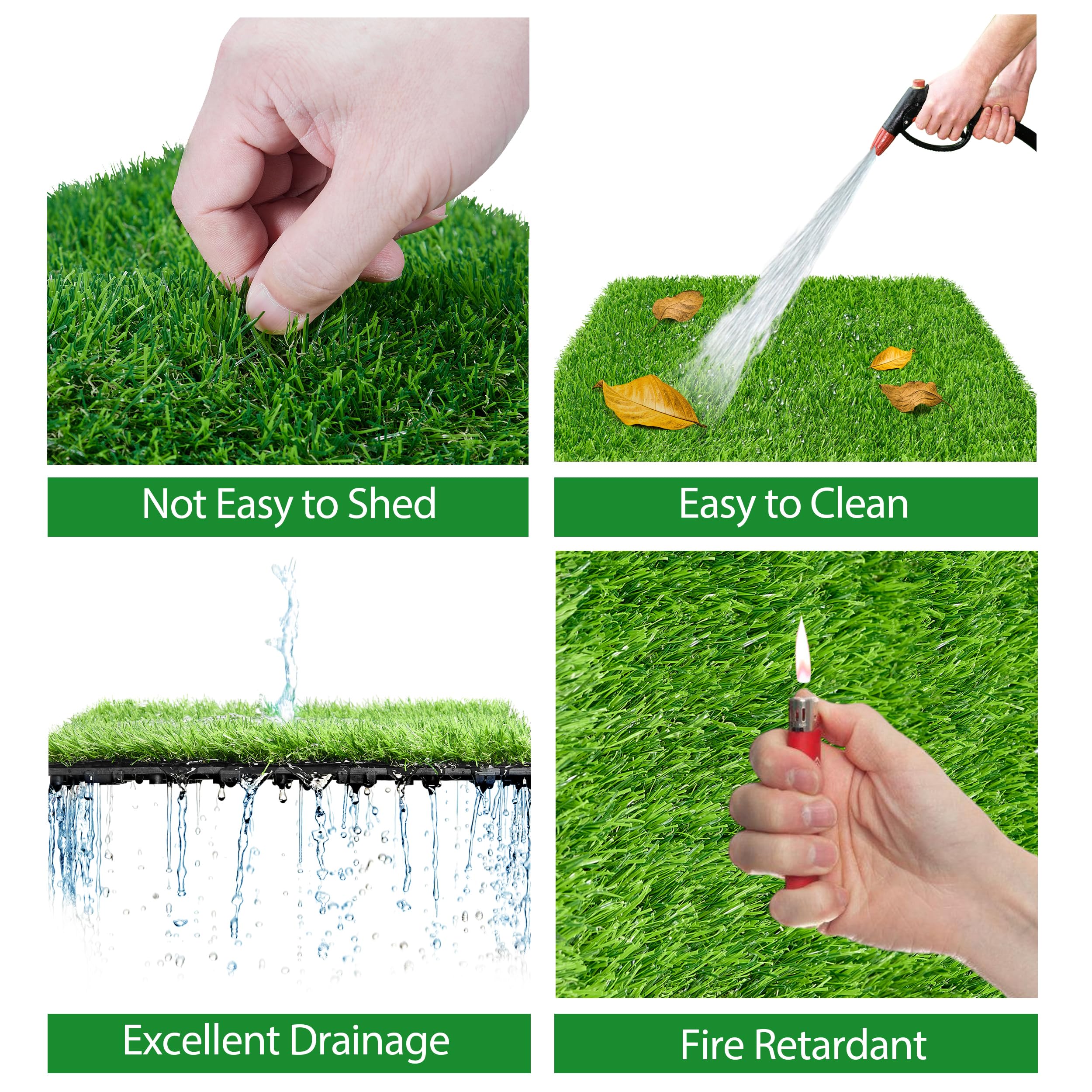 Not Easy to Shed

Easy to Clean

Excellent Drainage

Fire Retardant