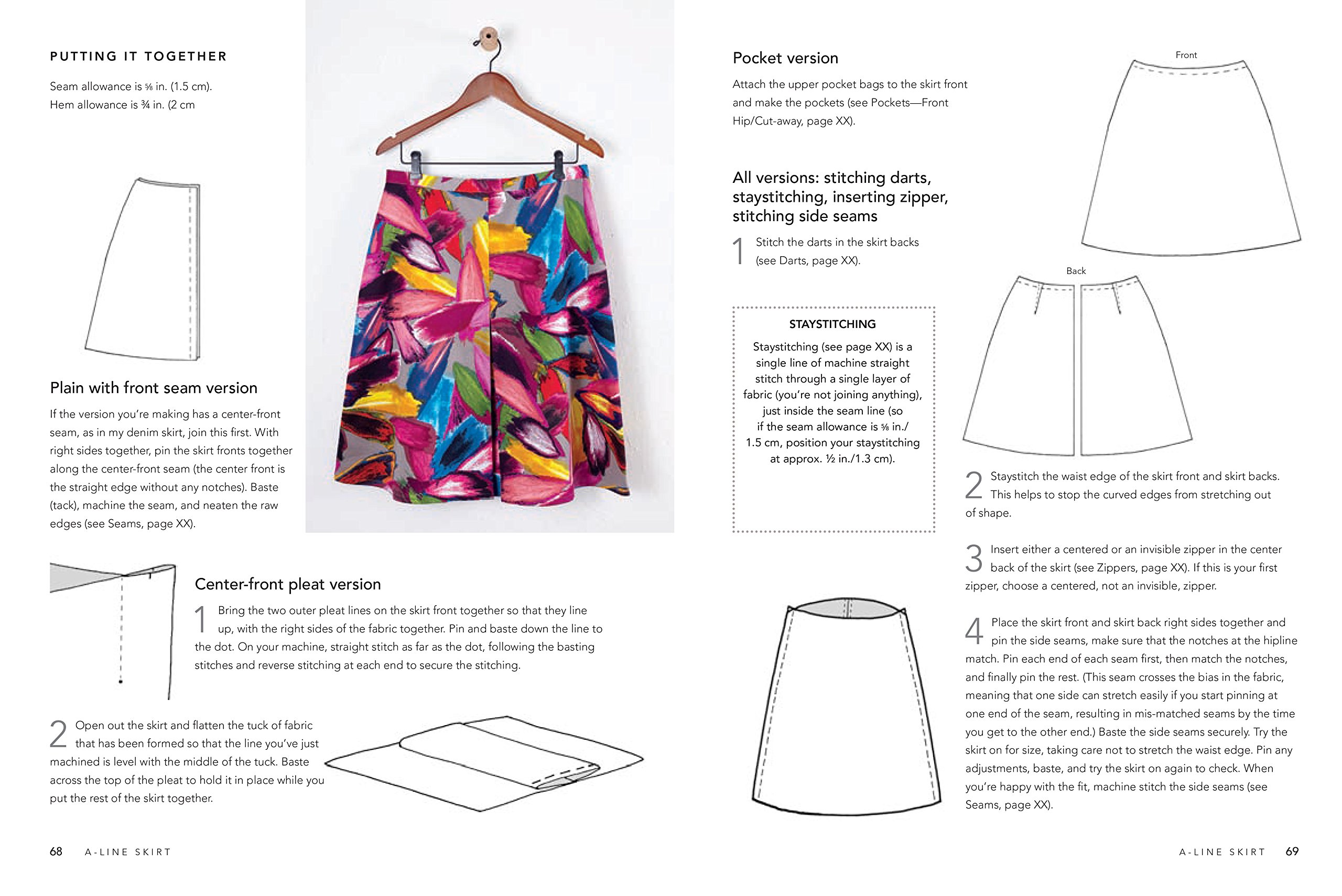 PUTTING IT TOGETHER

Seam allowance is ⅝ in. (1.5 cm).
Hem allowance is ¾ in. (2 cm

Plain with front seam version

If the version you're making has a center-front seam, as in my denim skirt, join this first. With right sides together, pin the skirt fronts together along the center-front seam (the center front is the straight edge without any notches). Baste (tack), machine the seam, and neaten the raw edges (see Seams, page XX).

Center-front pleat version

1 Bring the two outer pleat lines on the skirt front together so that they line up, with the right sides of the fabric together. Pin and baste down the line to the dot. On your machine, straight stitch as far as the dot, following the basting stitches and reverse stitching at each end to secure the stitching.

2 Open out the skirt and flatten the tuck of fabric that has been formed so that the line you've just machined is level with the middle of the tuck. Baste across the top of the pleat to hold it in place while you put the rest of the skirt together.

68 A-LINE SKIRT

Pocket version

Attach the upper pocket bags to the skirt front and make the pockets (see Pockets—Front Hip/Cut-away, page XX).

All versions: stitching darts, staystitching, inserting zipper, stitching side seams

1 Stitch the darts in the skirt backs (see Darts, page XX).

STAYSTITCHING

Staystitching (see page XX) is a single line of machine straight stitch through a single layer of fabric (you're not joining anything), just inside the seam line (so if the seam allowance is ⅝ in./ 1.5 cm, position your staystitching at approx. ½ in./1.3 cm).

Front

Back

2 Staystitch the waist edge of the skirt front and skirt backs. This helps to stop the curved edges from stretching out of shape.

3 Insert either a centered or an invisible zipper in the center back of the skirt (see Zippers, page XX). If this is your first zipper, choose a centered, not an invisible, zipper.

4 Place the skirt front and skirt back right sides together and pin the side seams, make sure that the notches at the hipline match. Pin each end of each seam first, then match the notches, and finally pin the rest. (This seam crosses the bias in the fabric, meaning that one side can stretch easily if you start pinning at one end of the seam, resulting in mis-matched seams by the time you get to the other end.) Baste the side seams securely. Try the skirt on for size, taking care not to stretch the waist edge. Pin any adjustments, baste, and try the skirt on again to check. When you're happy with the fit, machine stitch the side seams (see Seams, page XX).

A-LINE SKIRT 69