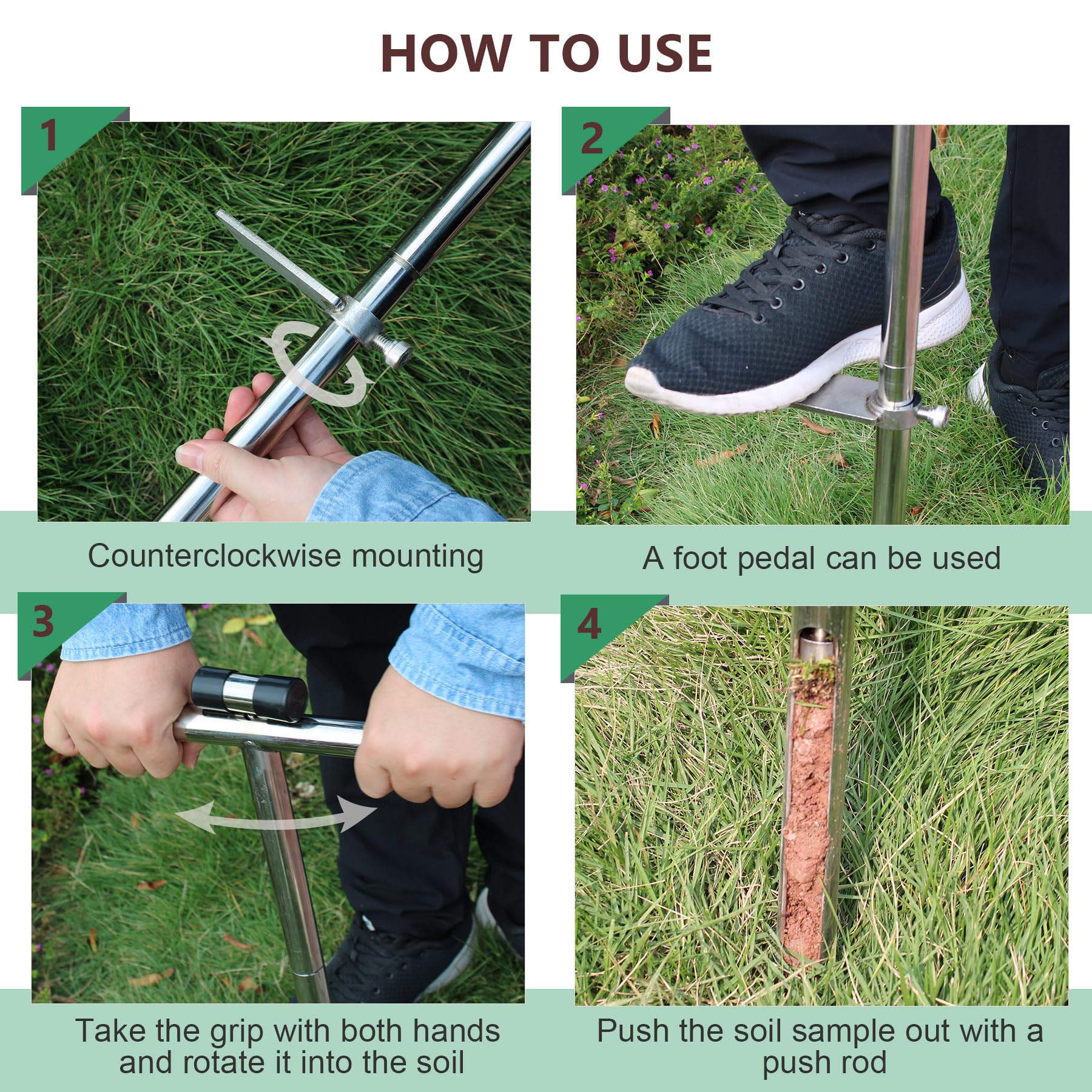 HOW TO USE

1

Counterclockwise mounting

2

A foot pedal can be used

3

Take the grip with both hands and rotate it into the soil

4

Push the soil sample out with a push rod