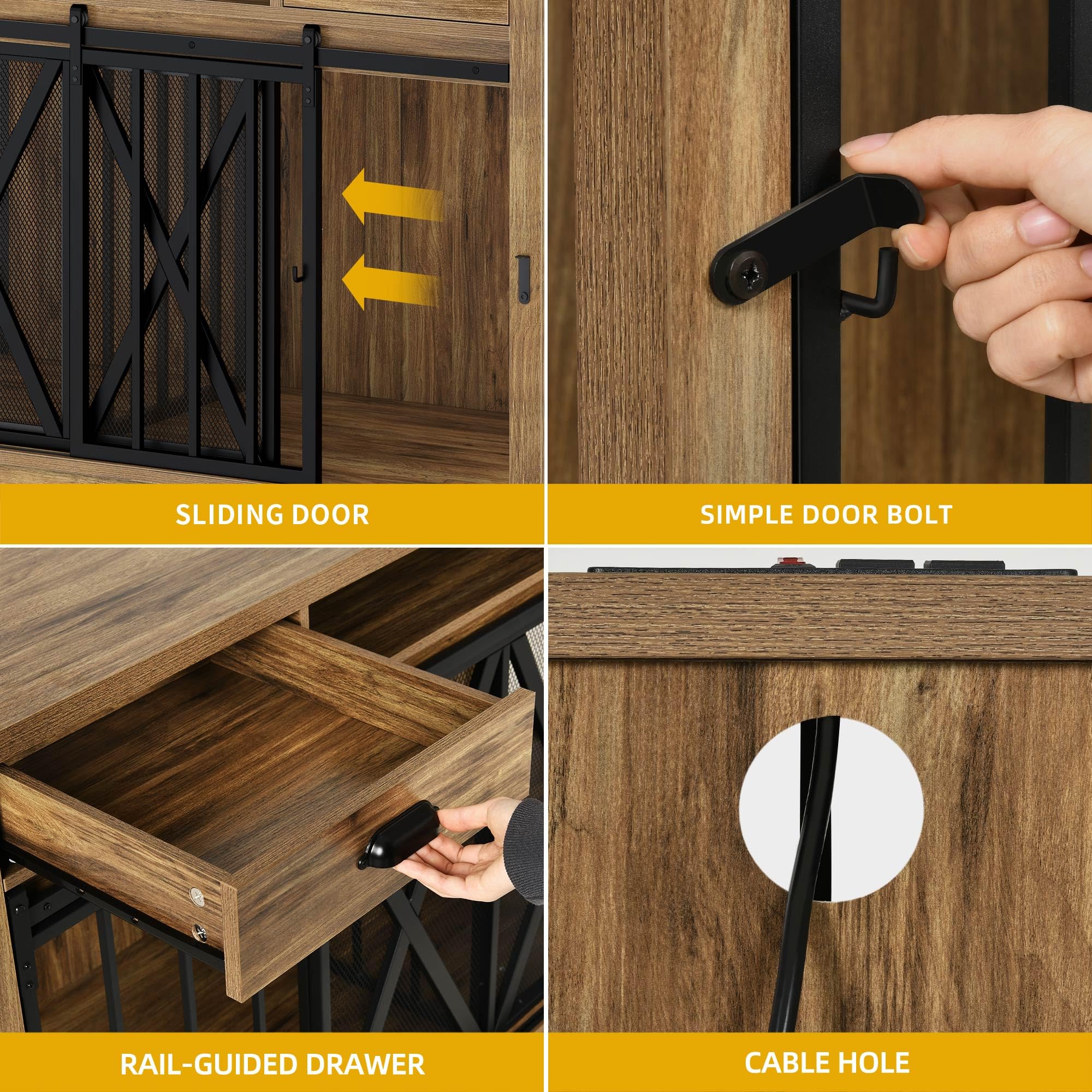 SLIDING DOOR

SIMPLE DOOR BOLT

RAIL-GUIDED DRAWER

CABLE HOLE