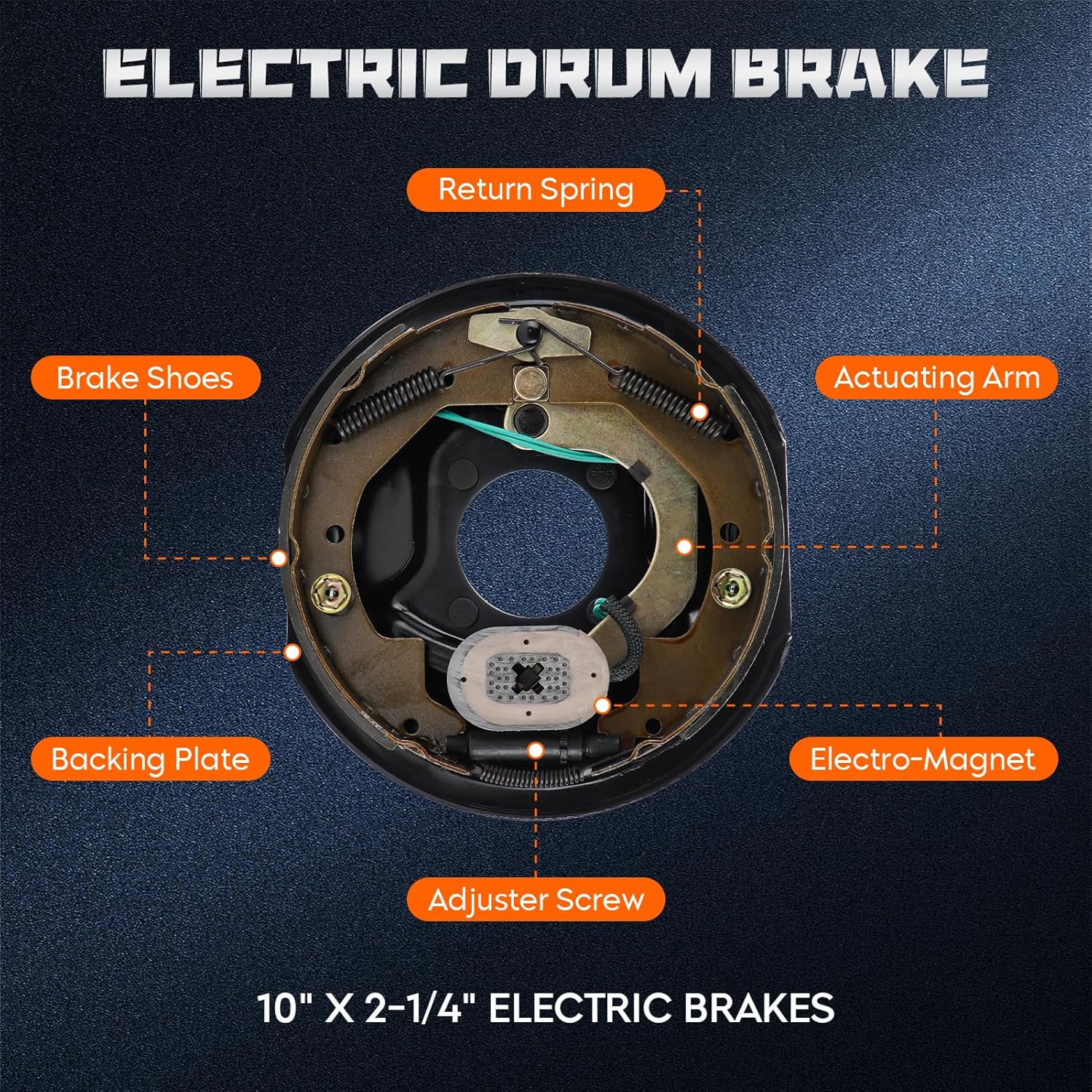 ELECTRIC DRUM BRAKE

Return Spring

Brake Shoes

Actuating Arm

Backing Plate

Electro-Magnet

Adjuster Screw

10" X 2-1/4" ELECTRIC BRAKES