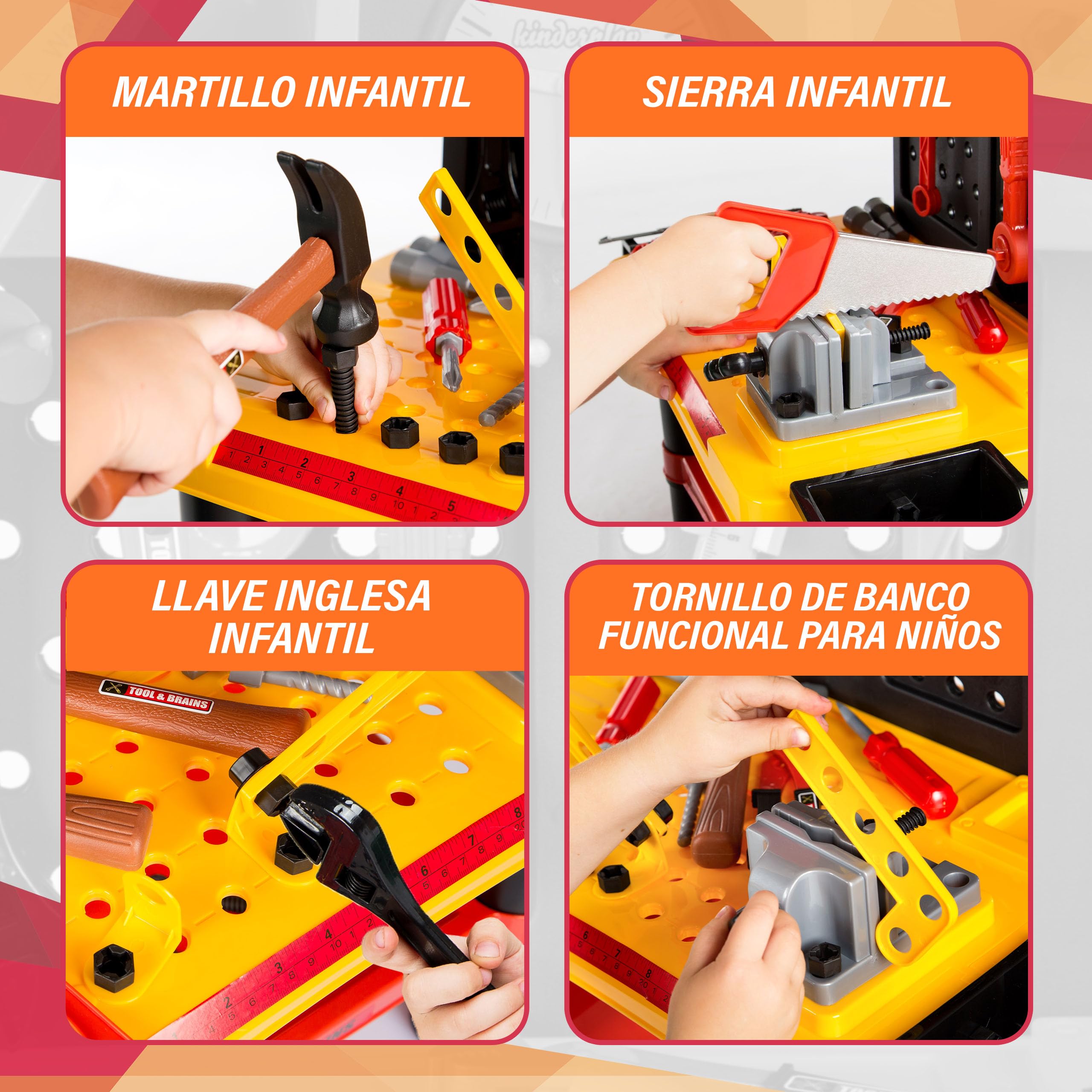 MARTILLO INFANTIL

SIERRA INFANTIL

LLAVE INGLESA INFANTIL

TOOL & BRAINS

TORNILLO DE BANCO FUNCIONAL PARA NIÑOS