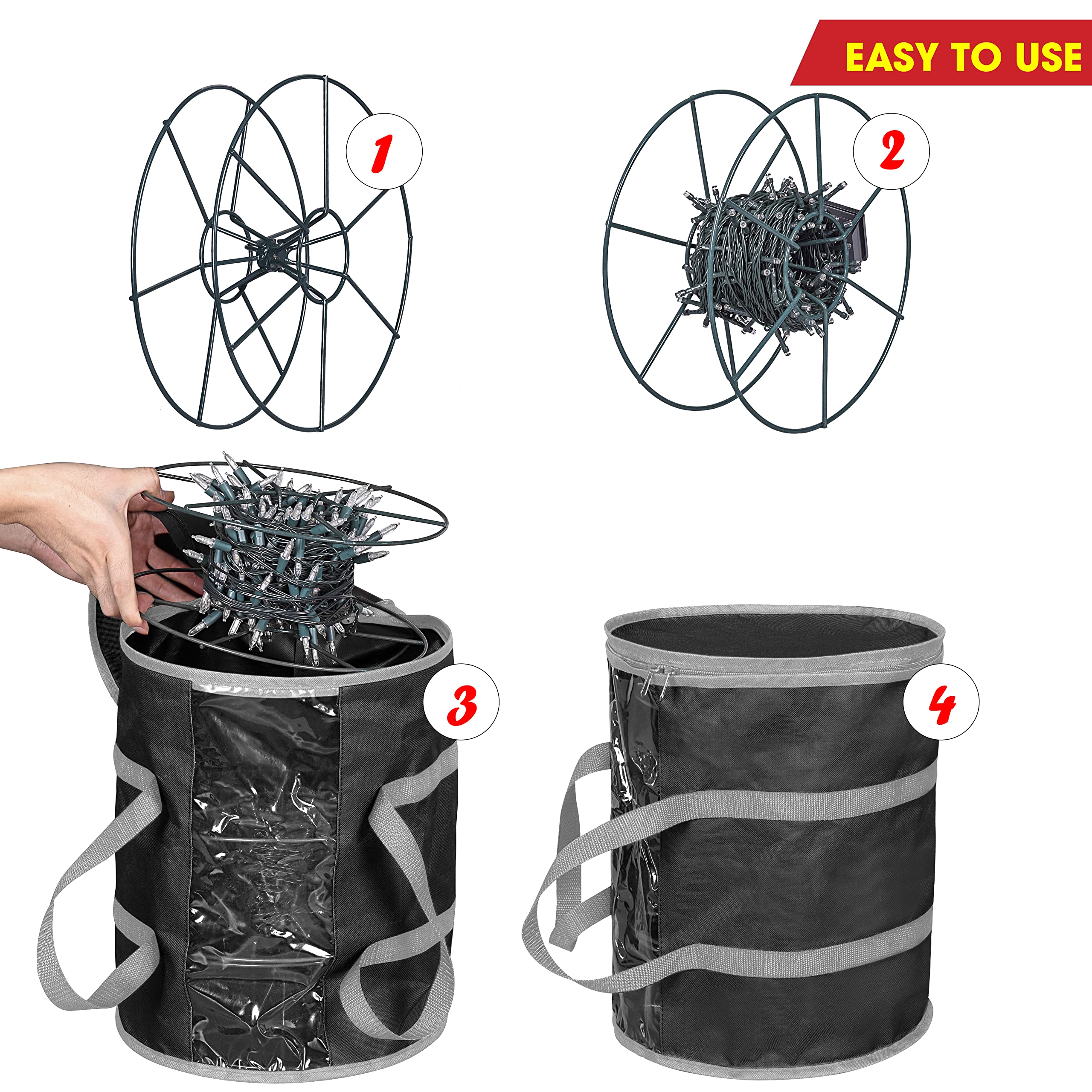 EASY TO USE

1

2

3

4