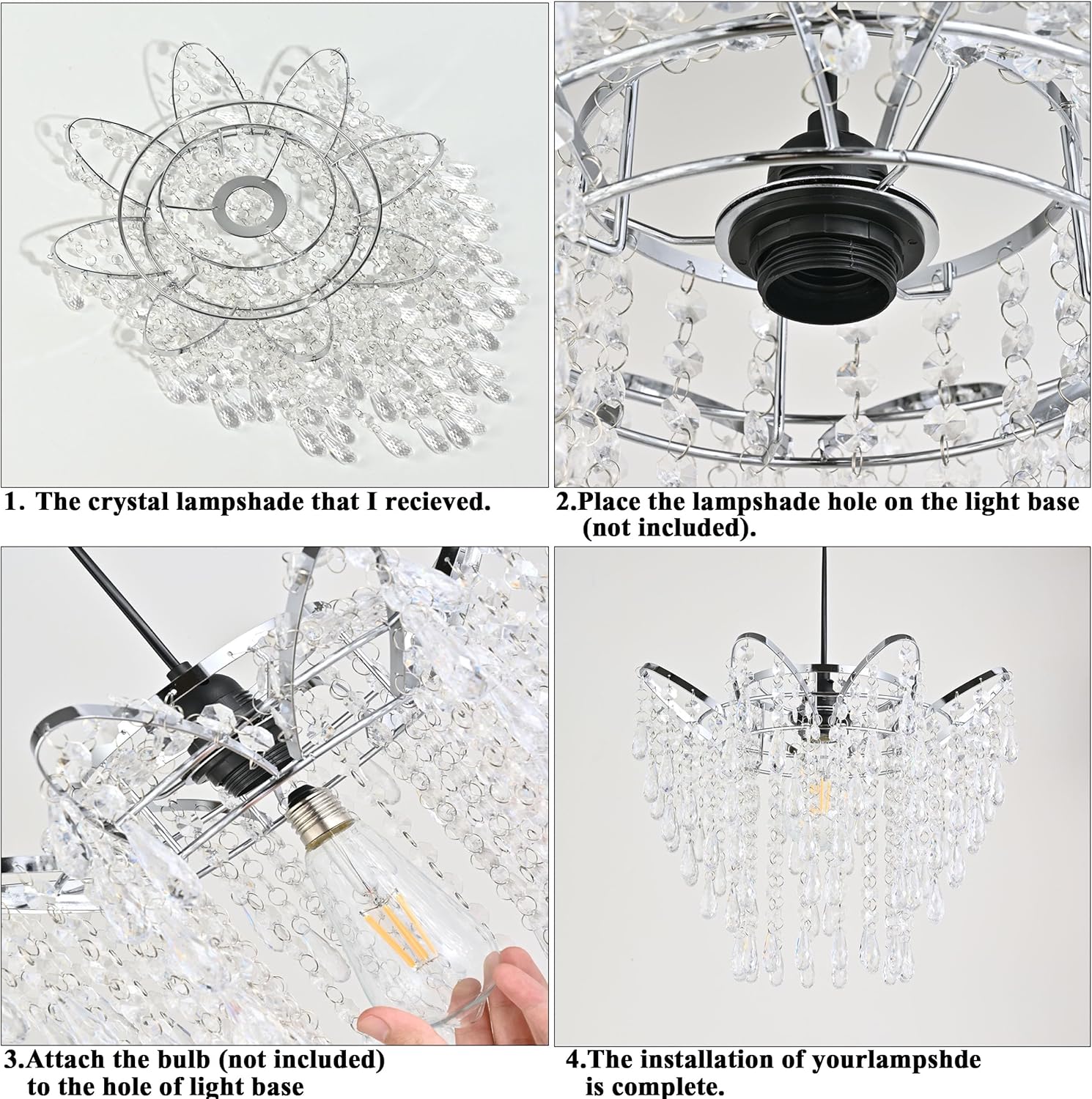 1. The crystal lampshade that I recieved.

2.Place the lampshade hole on the light base (not included).

3.Attach the bulb (not included) to the hole of light base

4.The installation of yourlampshde is complete.