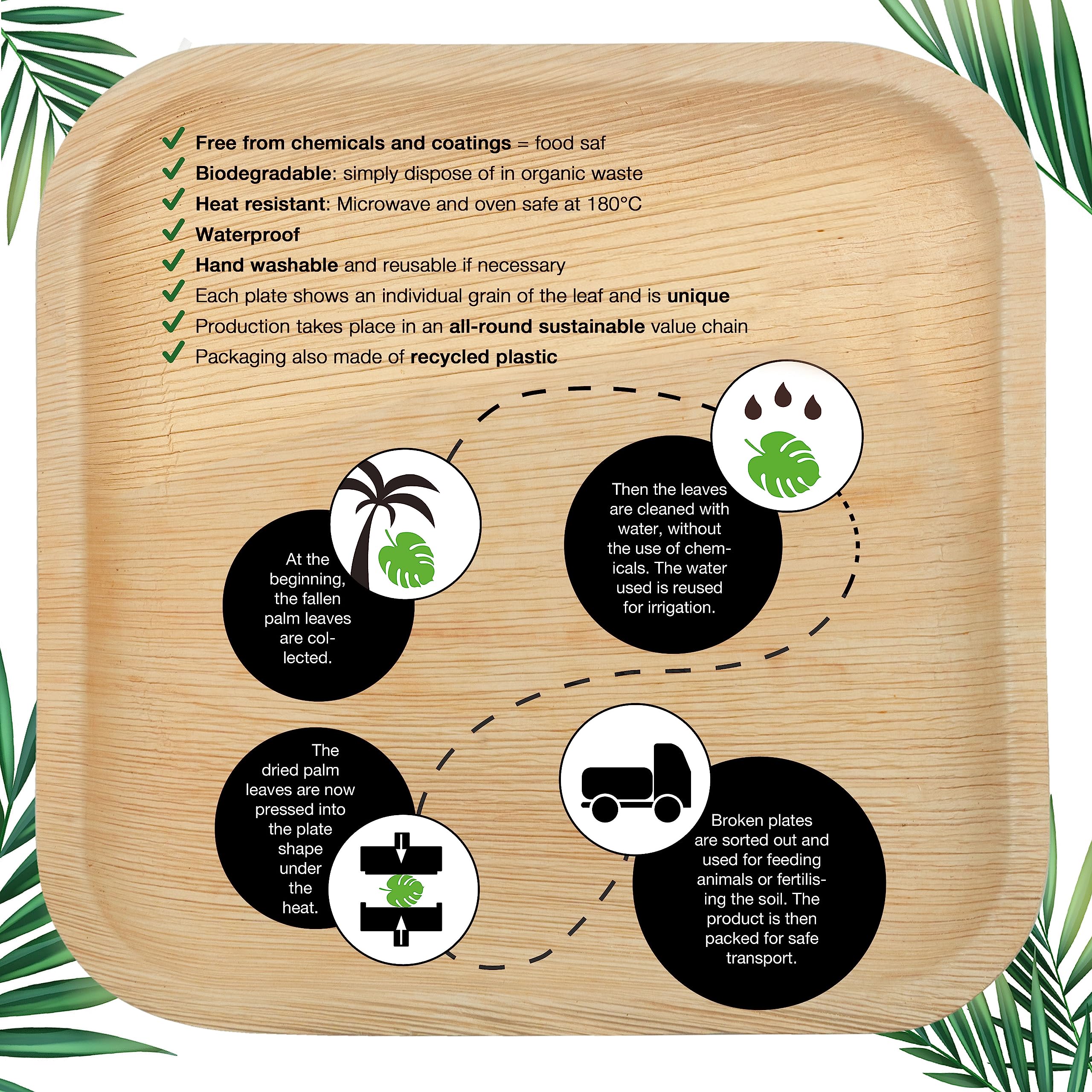 Free from chemicals and coatings = food saf
Biodegradable: simply dispose of in organic waste
Heat resistant: Microwave and oven safe at 180°C
Waterproof
Hand washable and reusable if necessary
Each plate shows an individual grain of the leaf and is unique
Production takes place in an all-round sustainable value chain
Packaging also made of recycled plastic

At the beginning, the fallen palm leaves are collected.

Then the leaves are cleaned with water, without the use of chemicals. The water used is reused for irrigation.

The dried palm leaves are now pressed into the plate shape under the heat.

Broken plates are sorted out and used for feeding animals or fertilising the soil. The product is then packed for safe transport.