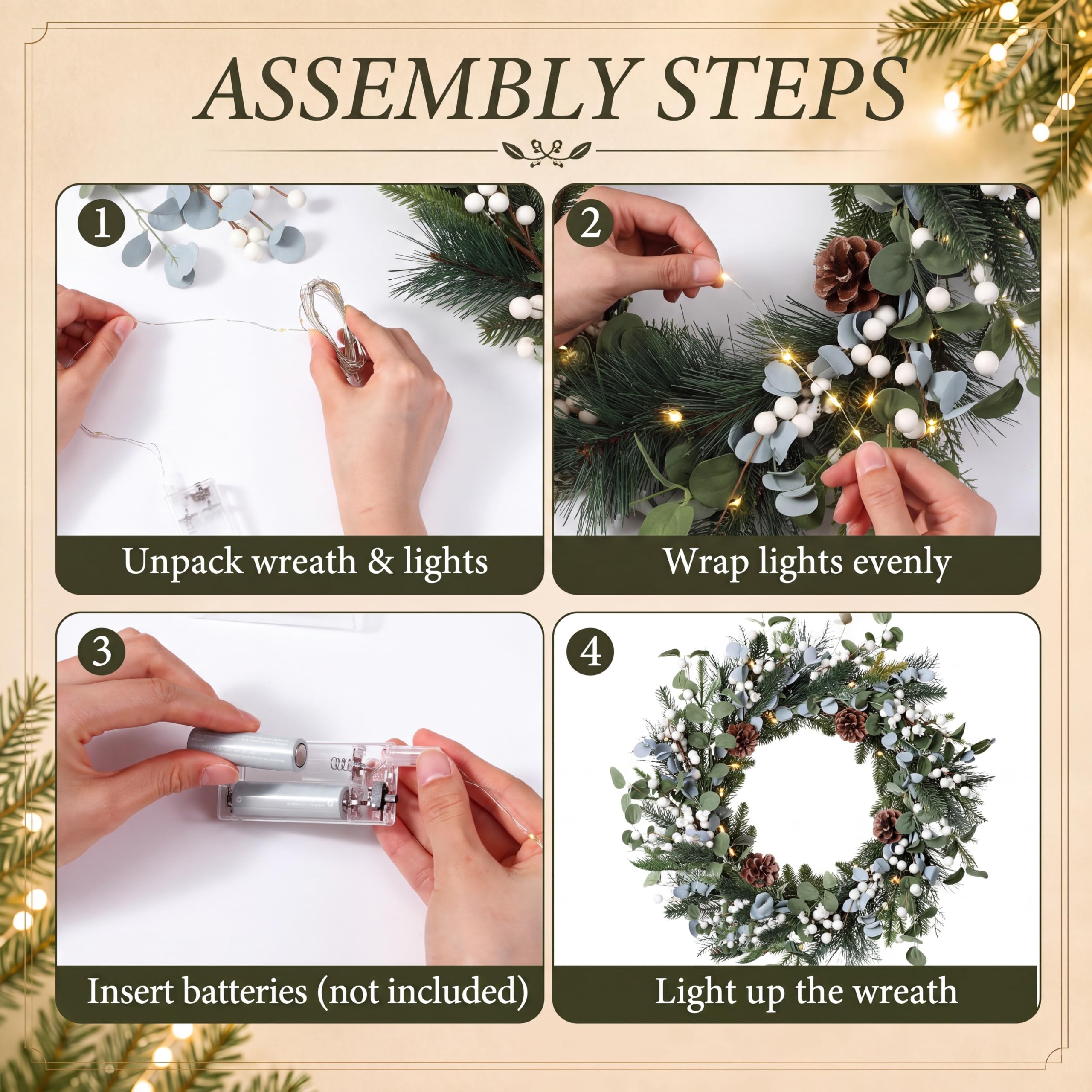 ASSEMBLY STEPS

1

Unpack wreath & lights

2

Wrap lights evenly

3

Insert batteries (not included)

4

Light up the wreath