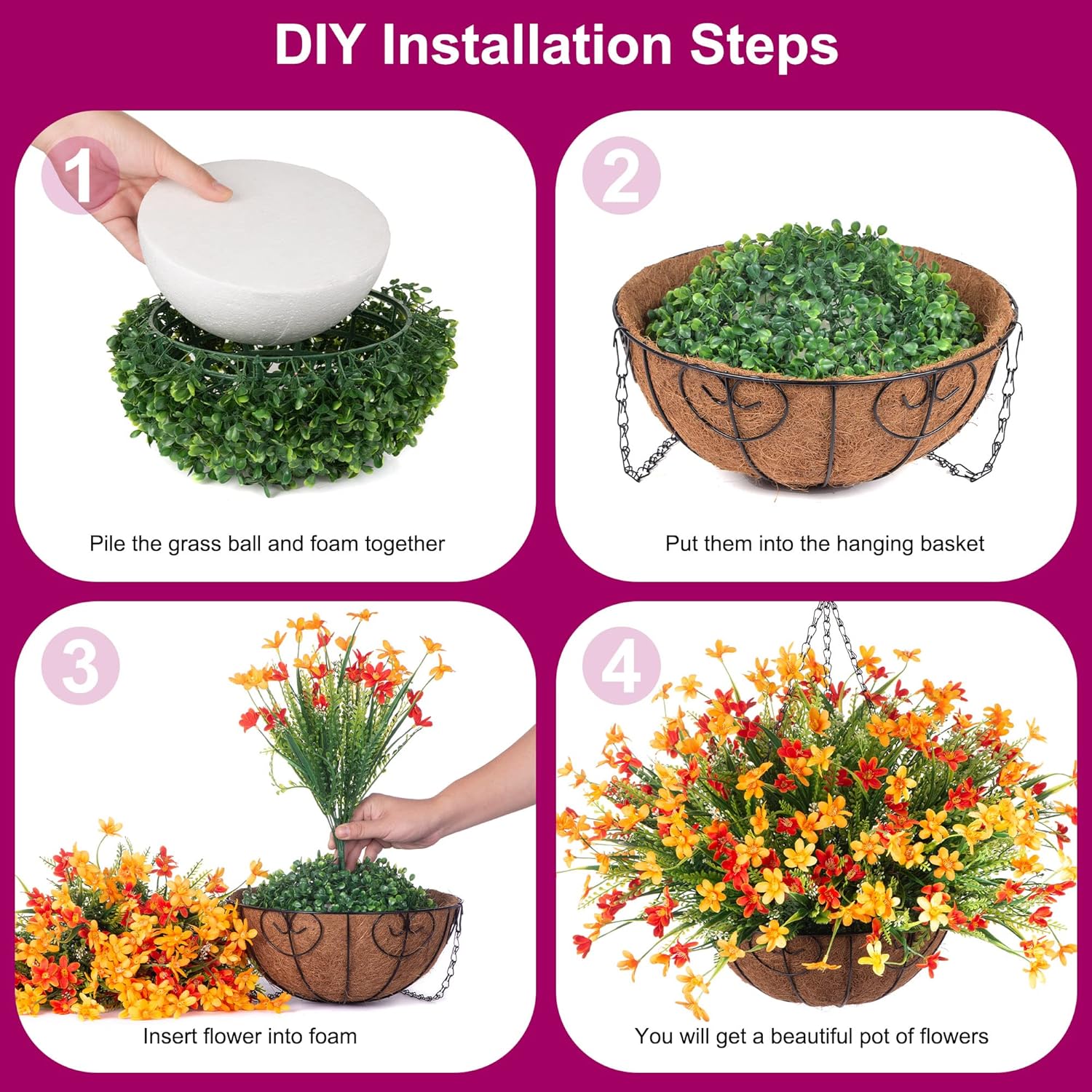 DIY Installation Steps

1

Pile the grass ball and foam together

2

Put them into the hanging basket

3

Insert flower into foam

4

You will get a beautiful pot of flowers