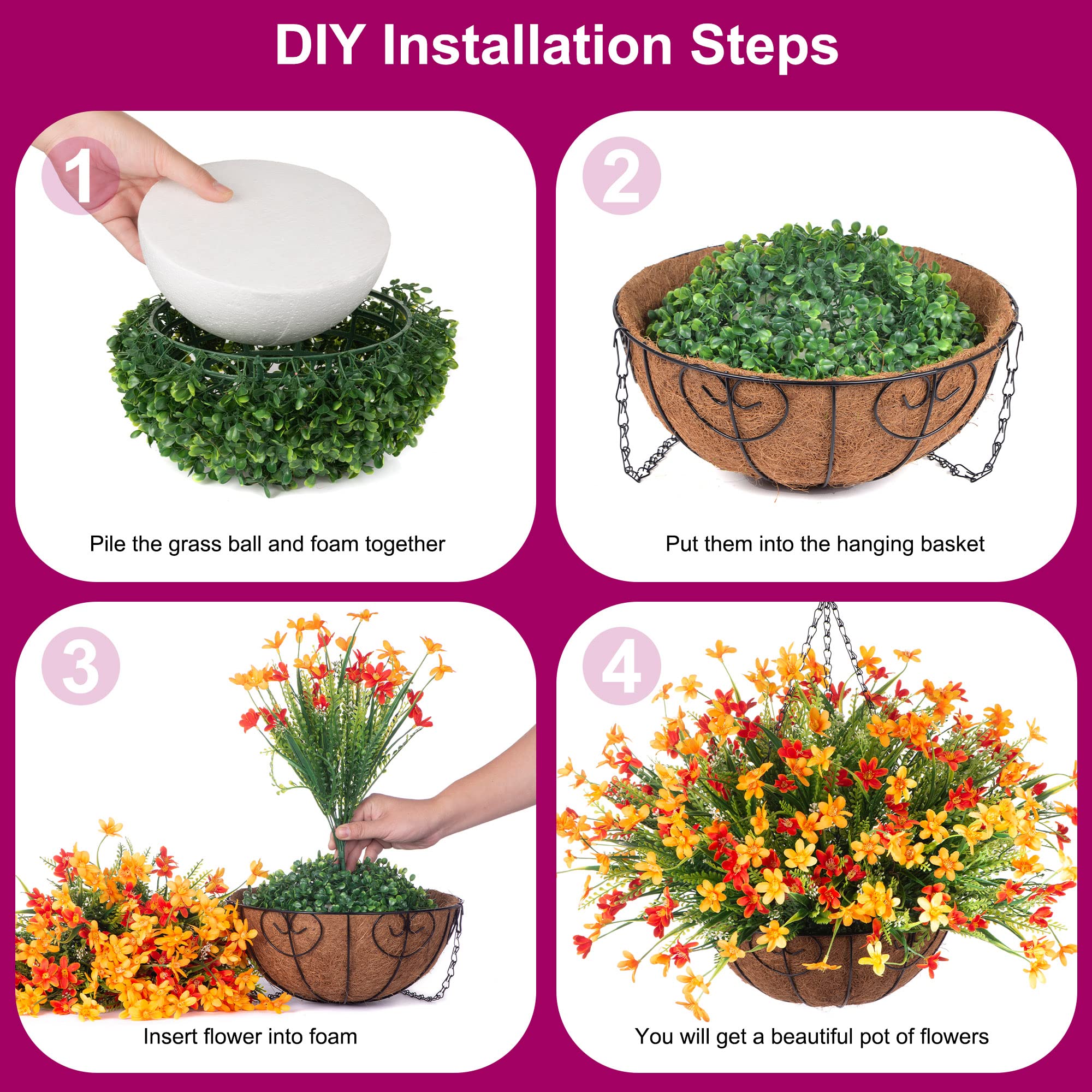 DIY Installation Steps

1

Pile the grass ball and foam together

2

Put them into the hanging basket

3

Insert flower into foam

4

You will get a beautiful pot of flowers