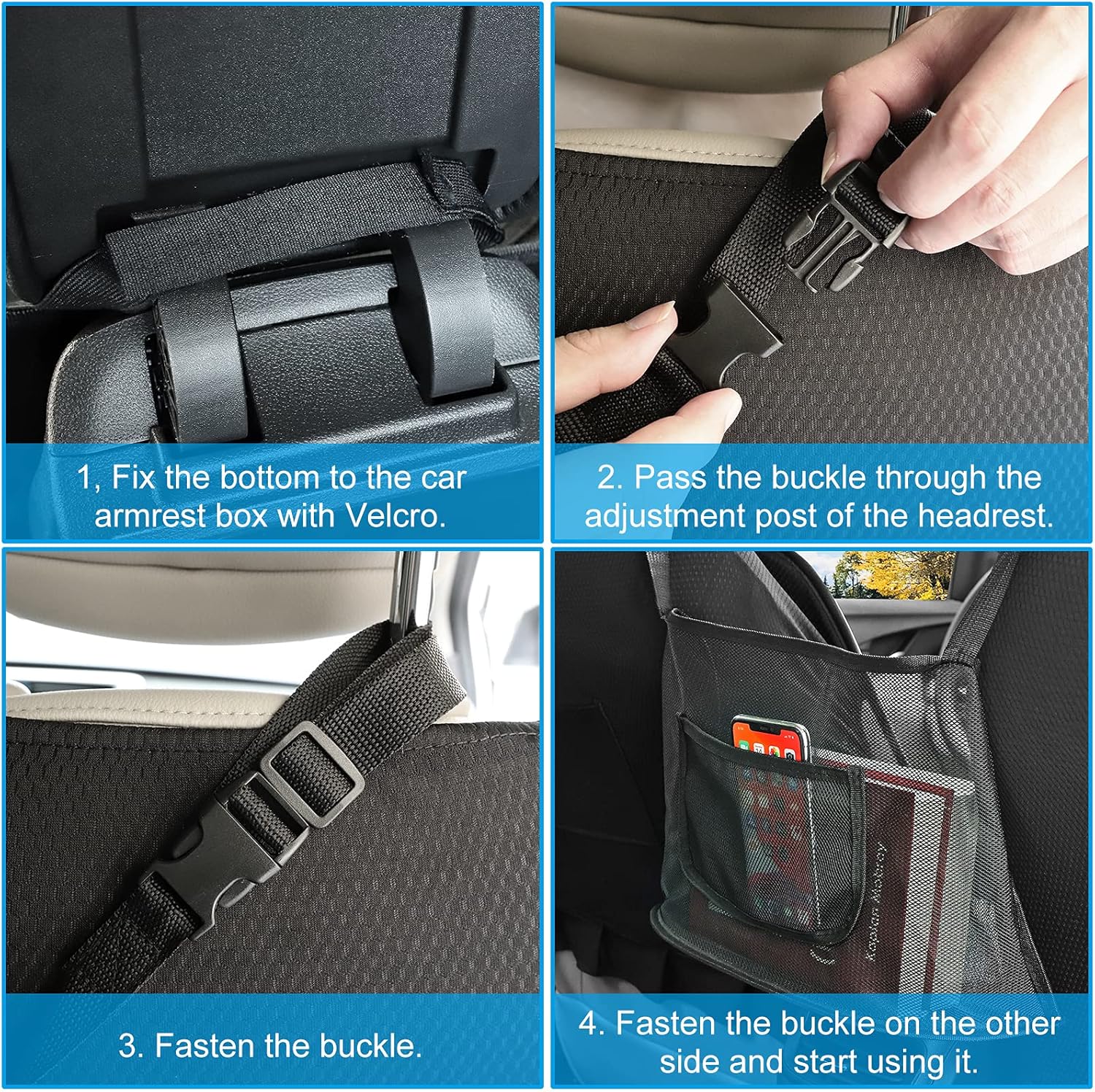 1, Fix the bottom to the car armrest box with Velcro.

2. Pass the buckle through the adjustment post of the headrest.

3. Fasten the buckle.

4. Fasten the buckle on the other side and start using it.