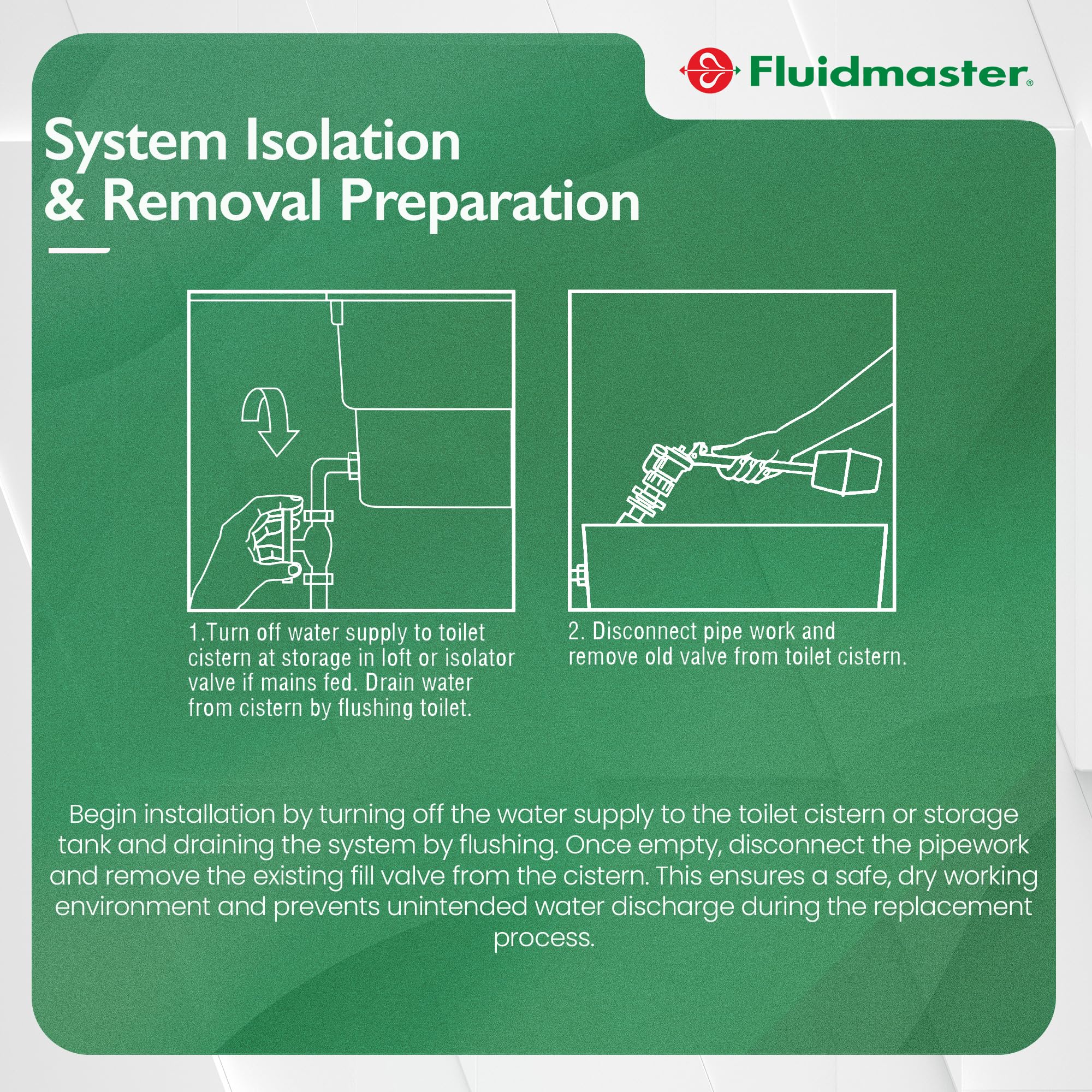 Fluidmaster®

System Isolation & Removal Preparation

1.Turn off water supply to toilet cistern at storage in loft or isolator valve if mains fed. Drain water from cistern by flushing toilet.

2. Disconnect pipe work and remove old valve from toilet cistern.

Begin installation by turning off the water supply to the toilet cistern or storage tank and draining the system by flushing. Once empty, disconnect the pipework and remove the existing fill valve from the cistern. This ensures a safe, dry working environment and prevents unintended water discharge during the replacement process.