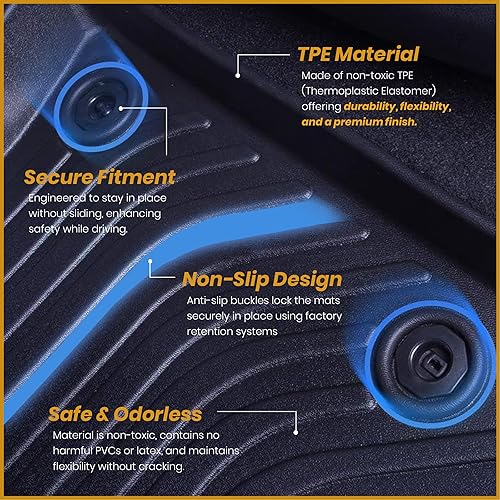 TPE Material
Made of non-toxic TPE (Thermoplastic Elastomer) offering durability, flexibility, and a premium finish.

Secure Fitment
Engineered to stay in place without sliding, enhancing safety while driving.

Non-Slip Design
Anti-slip buckles lock the mats securely in place using factory retention systems

Safe & Odorless
Material is non-toxic, contains no harmful PVCs or latex, and maintains flexibility without cracking.