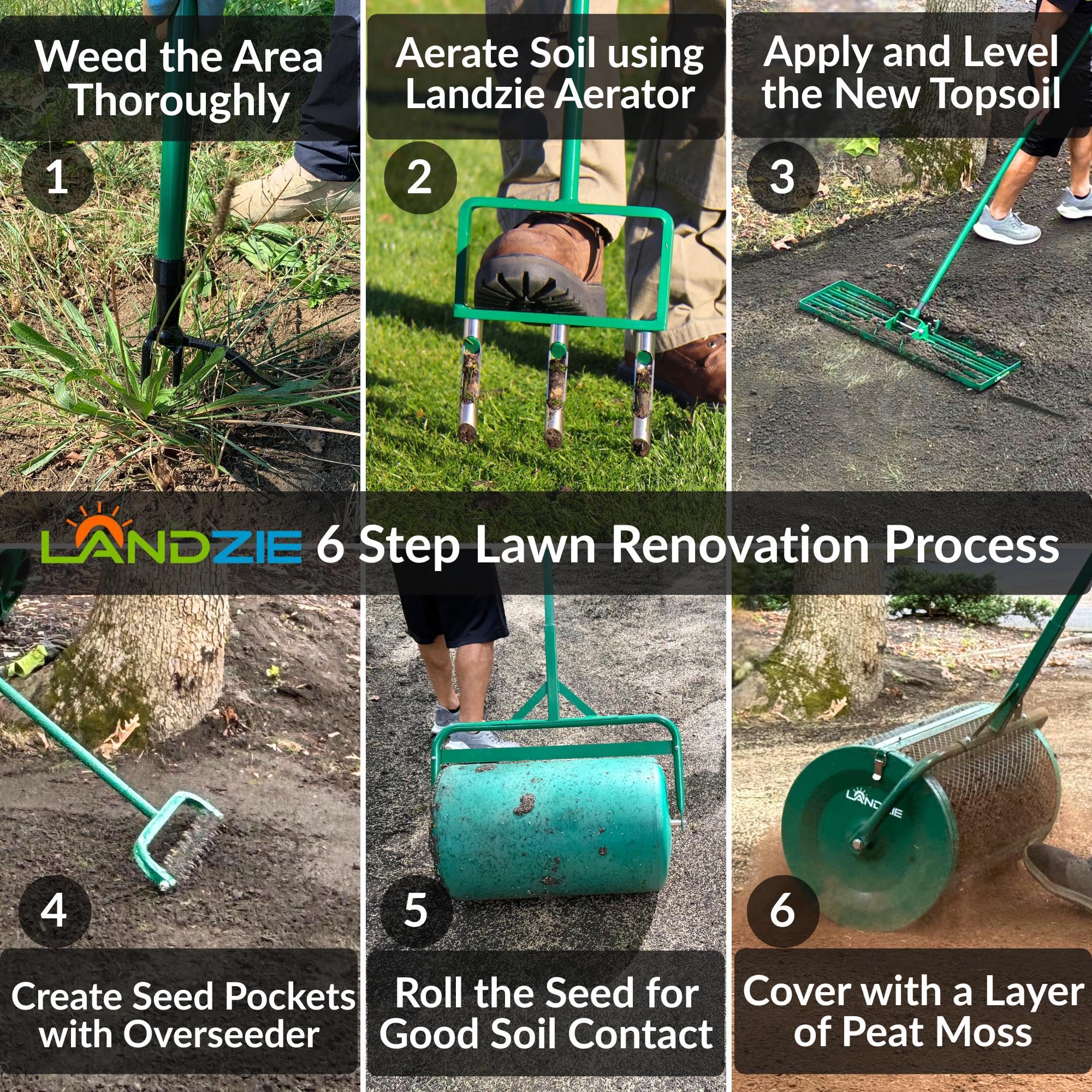 Weed the Area Thoroughly

1

Aerate Soil using Landzie Aerator

2

Apply and Level the New Topsoil

3

LANDZIE 6 Step Lawn Renovation Process

LANDZIE

4

Create Seed Pockets with Overseeder

5

Roll the Seed for Good Soil Contact

6

Cover with a Layer of Peat Moss