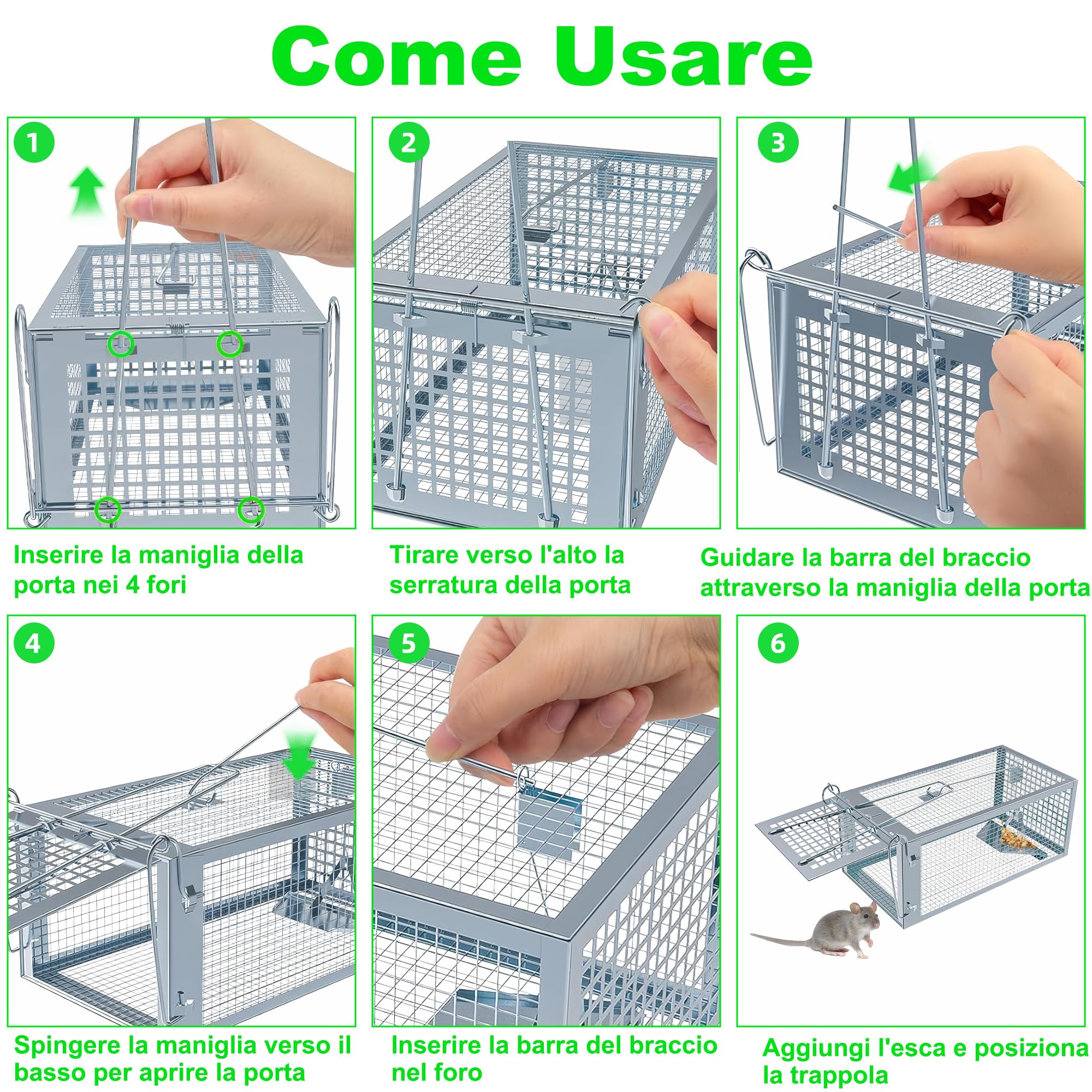 Come Usare

1

Inserire la maniglia della porta nei 4 fori

2

Tirare verso l'alto la serratura della porta

3

Guidare la barra del braccio attraverso la maniglia della porta

4

Spingere la maniglia verso il basso per aprire la porta

5

Inserire la barra del braccio nel foro

6

Aggiungi l'esca e posiziona la trappola