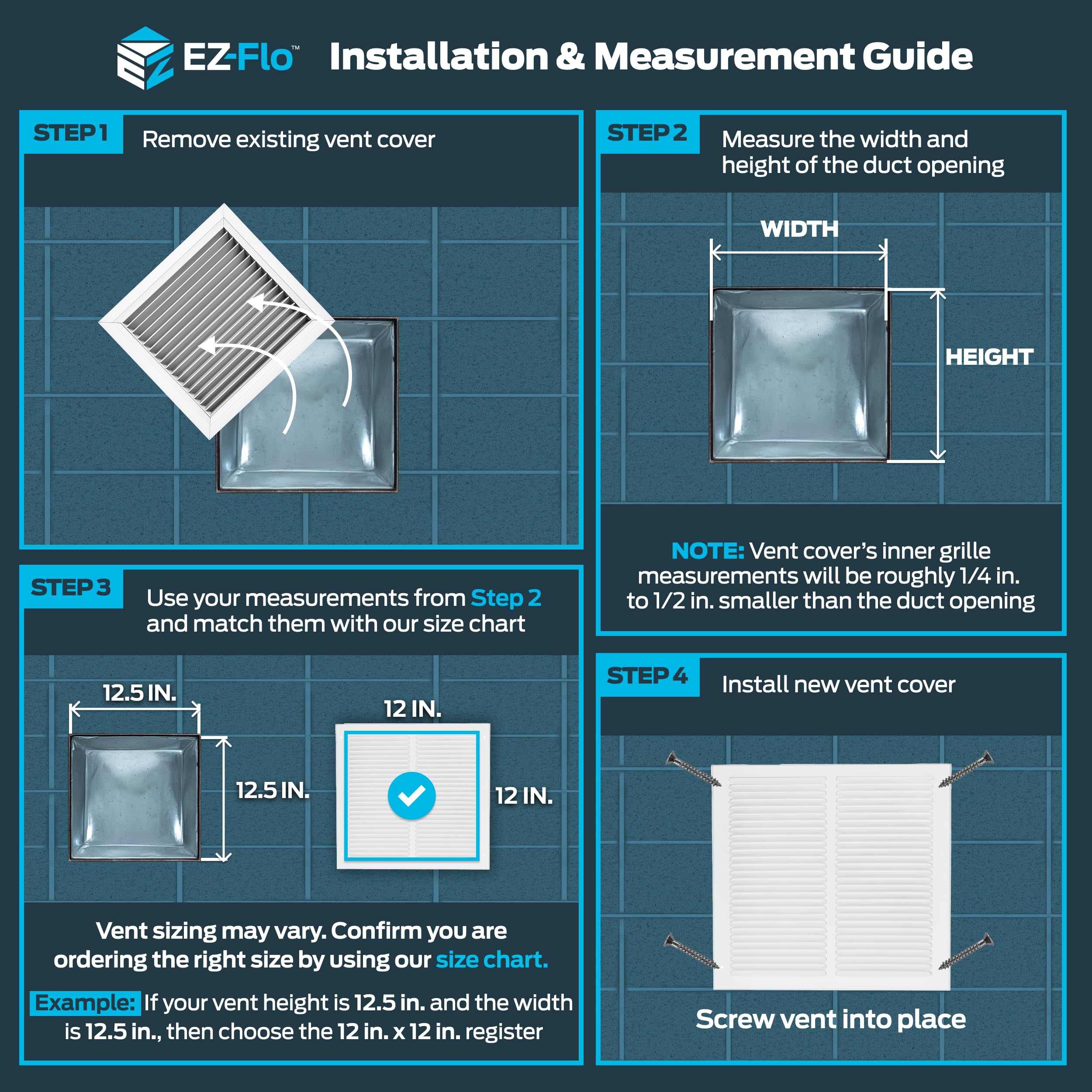 EZ-Flo™ Installation & Measurement Guide

STEP 1
Remove existing vent cover

STEP 2
Measure the width and height of the duct opening

WIDTH

HEIGHT

NOTE: Vent cover's inner grille measurements will be roughly 1/4 in. to 1/2 in. smaller than the duct opening

STEP 3
Use your measurements from Step 2 and match them with our size chart

12.5 IN.

12.5 IN.

12 IN.

12 IN.

Vent sizing may vary. Confirm you are ordering the right size by using our size chart.

Example: If your vent height is 12.5 in. and the width is 12.5 in., then choose the 12 in. x 12 in. register

STEP 4
Install new vent cover

Screw vent into place