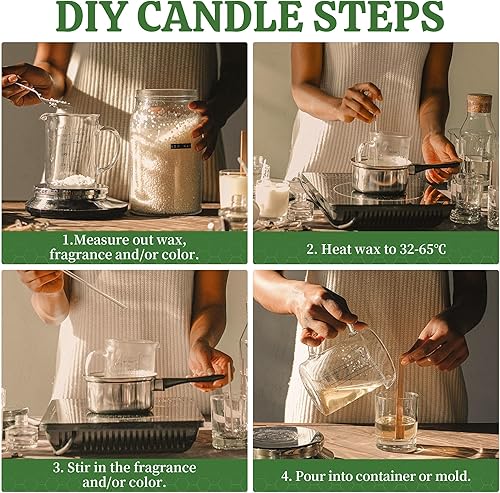 DIY CANDLE STEPS

1.Measure out wax, fragrance and/or color.

2. Heat wax to 32-65℃

3. Stir in the fragrance and/or color.

4. Pour into container or mold.