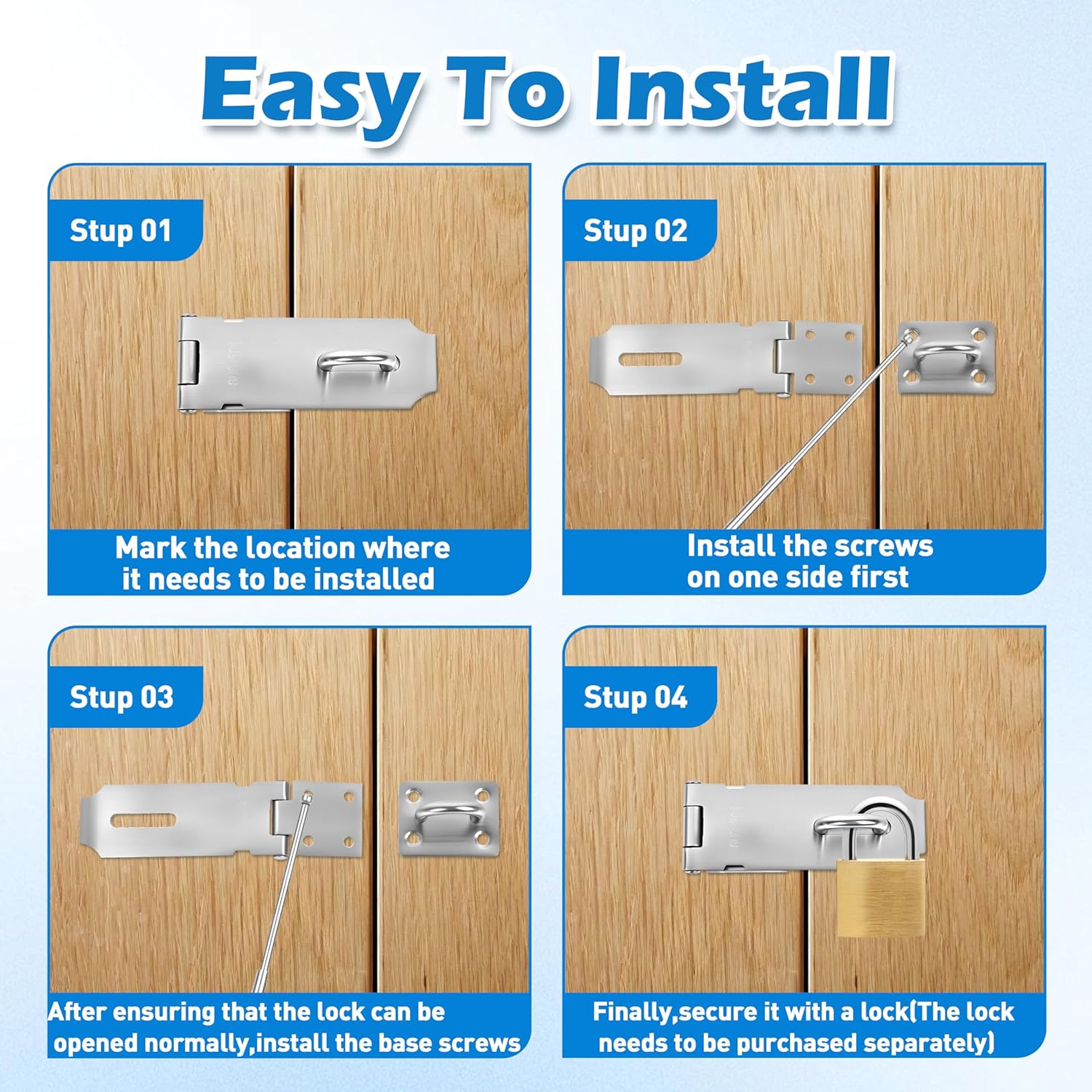 Easy To Install

Stup 01

Mark the location where it needs to be installed

Stup 02

Install the screws on one side first

Stup 03

After ensuring that the lock can be opened normally,install the base screws

Stup 04

Finally,secure it with a lock(The lock needs to be purchased separately)