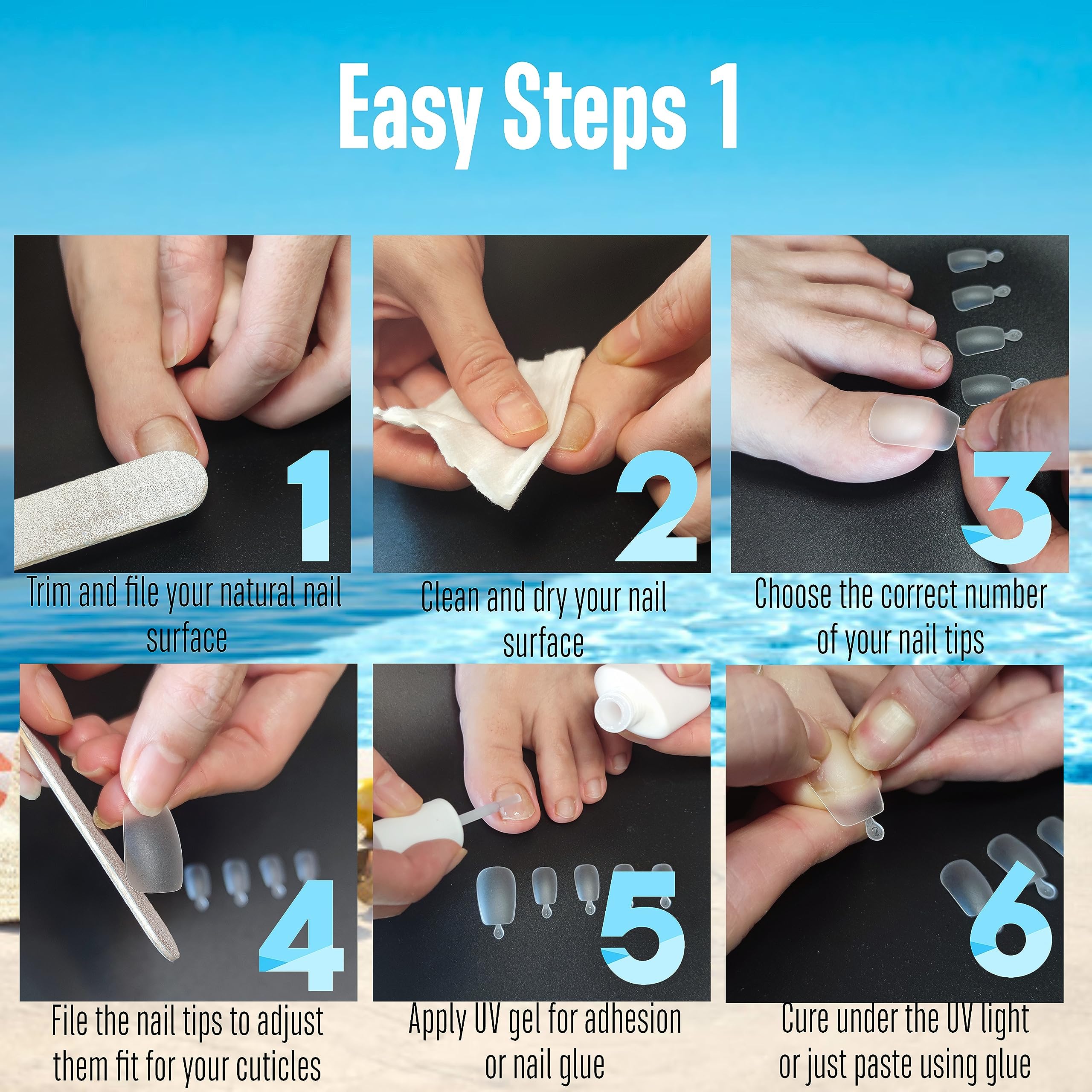 Easy Steps 1

1
Trim and file your natural nail surface

2
Clean and dry your nail surface

3
Choose the correct number of your nail tips

4
File the nail tips to adjust them fit for your cuticles

5
Apply UV gel for adhesion or nail glue

6
Cure under the UV light or just paste using glue