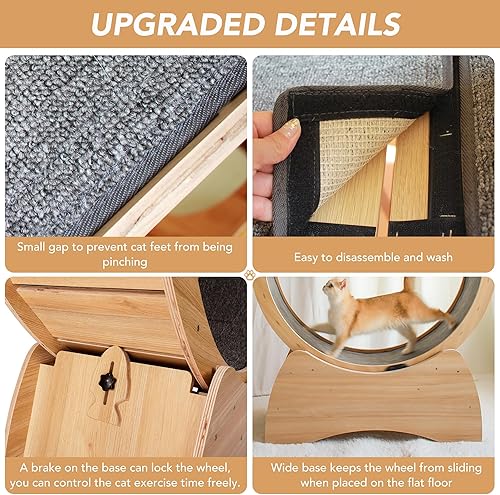 UPGRADED DETAILS

Small gap to prevent cat feet from being pinching

Easy to disassemble and wash

A brake on the base can lock the wheel, you can control the cat exercise time freely.

Wide base keeps the wheel from sliding when placed on the flat floor