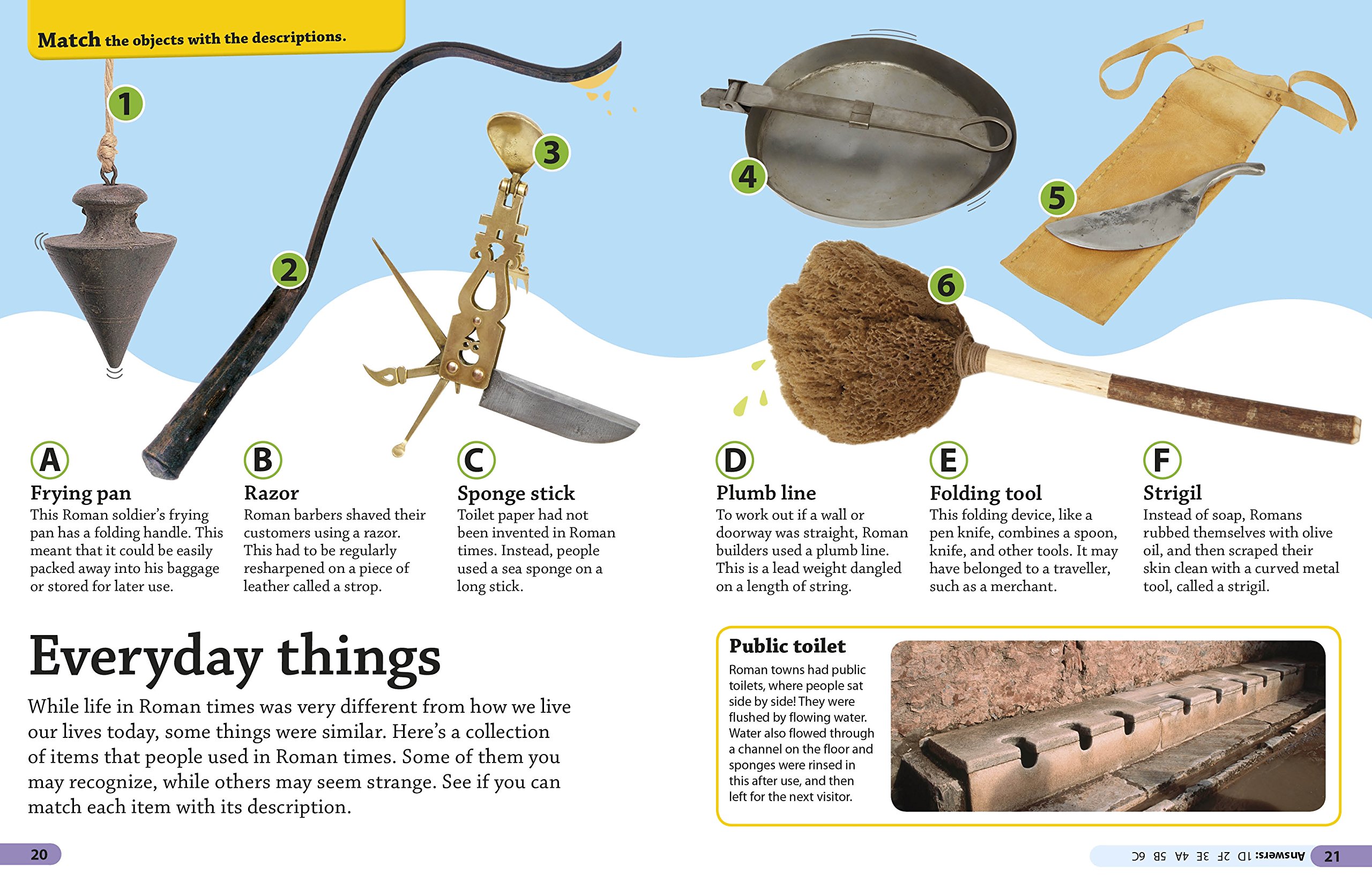 Match the objects with the descriptions.

1

2

3

4

5

6

A
Frying pan
This Roman soldier's frying pan has a folding handle. This meant that it could be easily packed away into his baggage or stored for later use.

B
Razor
Roman barbers shaved their customers using a razor. This had to be regularly resharpened on a piece of leather called a strop.

C
Sponge stick
Toilet paper had not been invented in Roman times. Instead, people used a sea sponge on a long stick.

D
Plumb line
To work out if a wall or doorway was straight, Roman builders used a plumb line. This is a lead weight dangled on a length of string.

E
Folding tool
This folding device, like a pen knife, combines a spoon, knife, and other tools. It may have belonged to a traveller, such as a merchant.

F
Strigil
Instead of soap, Romans rubbed themselves with olive oil, and then scraped their skin clean with a curved metal tool, called a strigil.

Everyday things
While life in Roman times was very different from how we live our lives today, some things were similar. Here's a collection of items that people used in Roman times. Some of them you may recognize, while others may seem strange. See if you can match each item with its description.

Public toilet
Roman towns had public toilets, where people sat side by side! They were flushed by flowing water. Water also flowed through a channel on the floor and sponges were rinsed in this after use, and then left for the next visitor.

20

Answers: 1D 2F 3E 4A 5B 6C

21