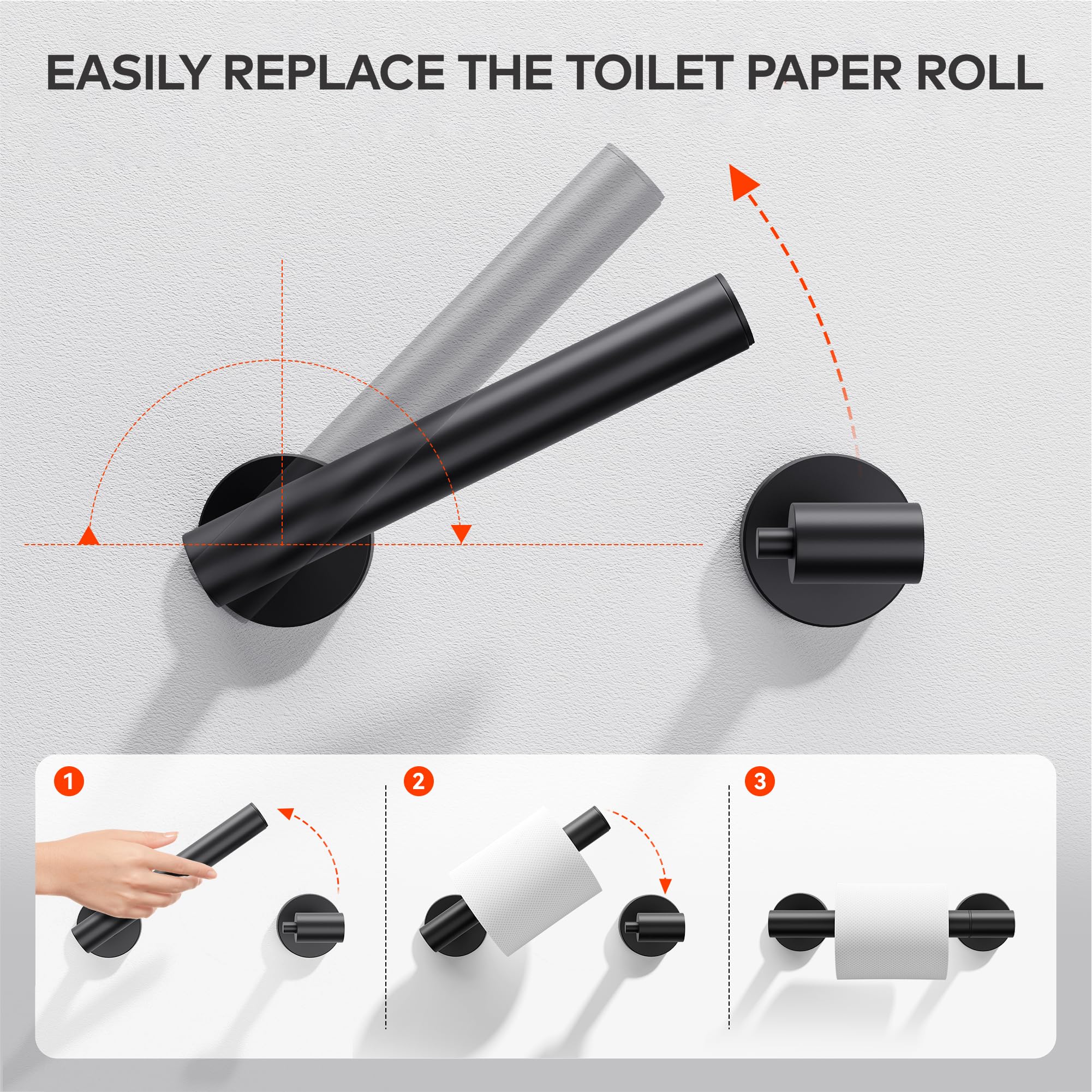 EASILY REPLACE THE TOILET PAPER ROLL

1

2

3