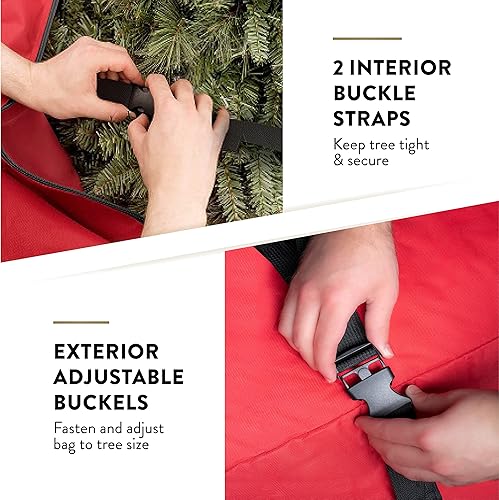 2 INTERIOR BUCKLE STRAPS

Keep tree tight & secure

EXTERIOR ADJUSTABLE BUCKELS

Fasten and adjust bag to tree size