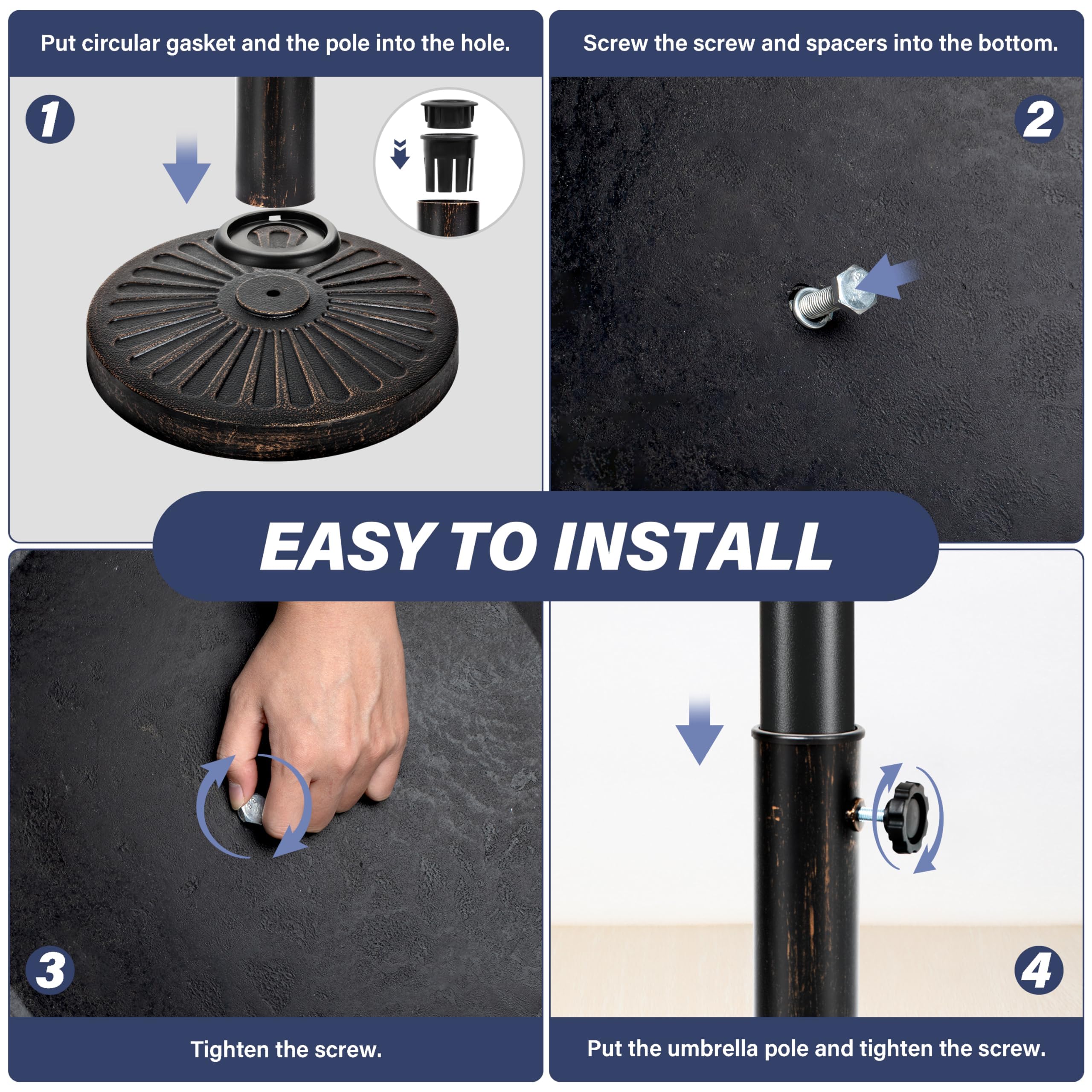 Put circular gasket and the pole into the hole.

1

Screw the screw and spacers into the bottom.

2

EASY TO INSTALL

3

Tighten the screw.

4

Put the umbrella pole and tighten the screw.