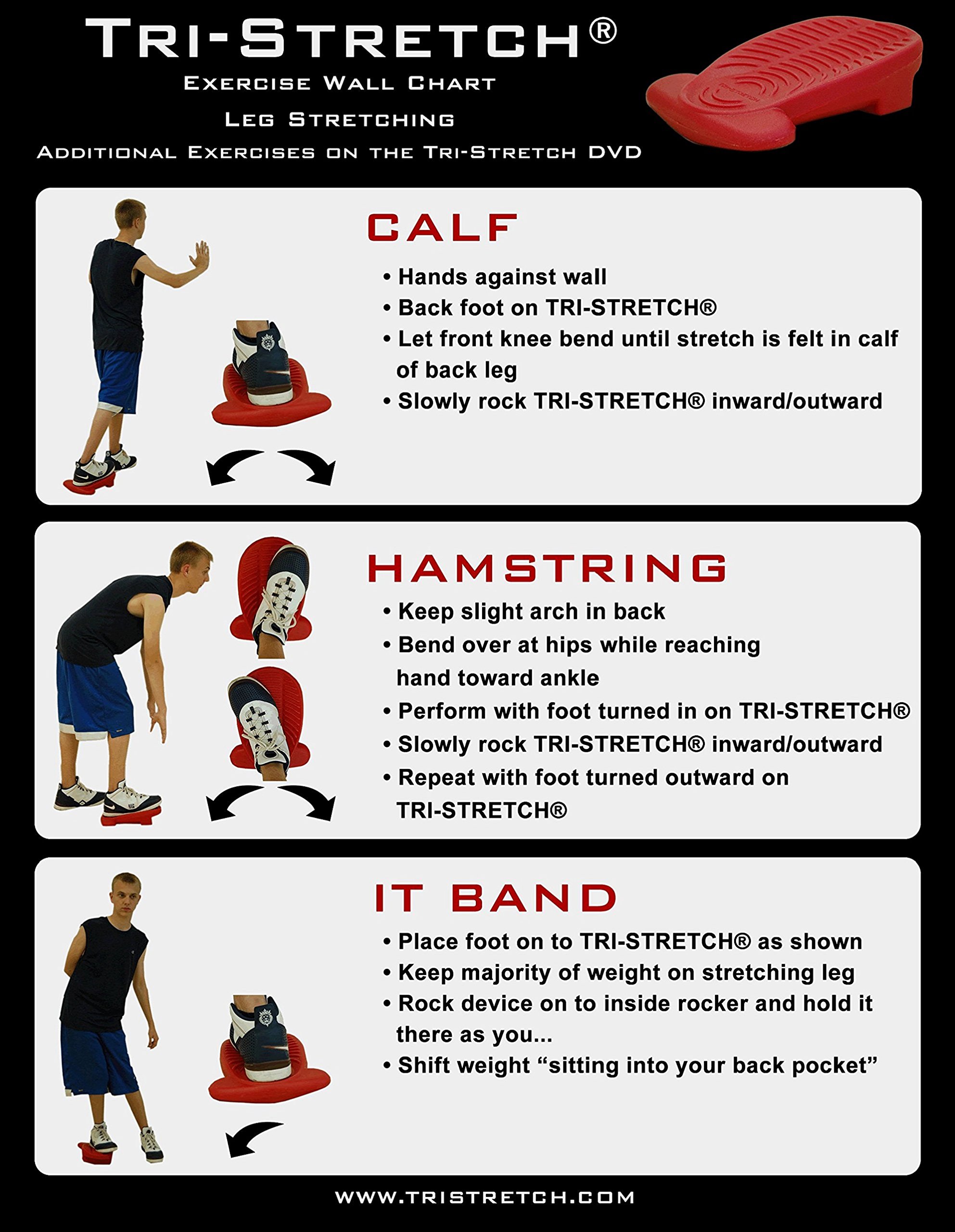 TRI-STRETCH®
EXERCISE WALL CHART
LEG STRETCHING
ADDITIONAL EXERCISES ON THE TRI-STRETCH DVD

CALF
• Hands against wall
• Back foot on TRI-STRETCH®
• Let front knee bend until stretch is felt in calf of back leg
• Slowly rock TRI-STRETCH® inward/outward

HAMSTRING
• Keep slight arch in back
• Bend over at hips while reaching hand toward ankle
• Perform with foot turned in on TRI-STRETCH®
• Slowly rock TRI-STRETCH® inward/outward
• Repeat with foot turned outward on TRI-STRETCH®

IT BAND
• Place foot on to TRI-STRETCH® as shown
• Keep majority of weight on stretching leg
• Rock device on to inside rocker and hold it there as you...
• Shift weight “sitting into your back pocket”

WWW.TRISTRETCH.COM