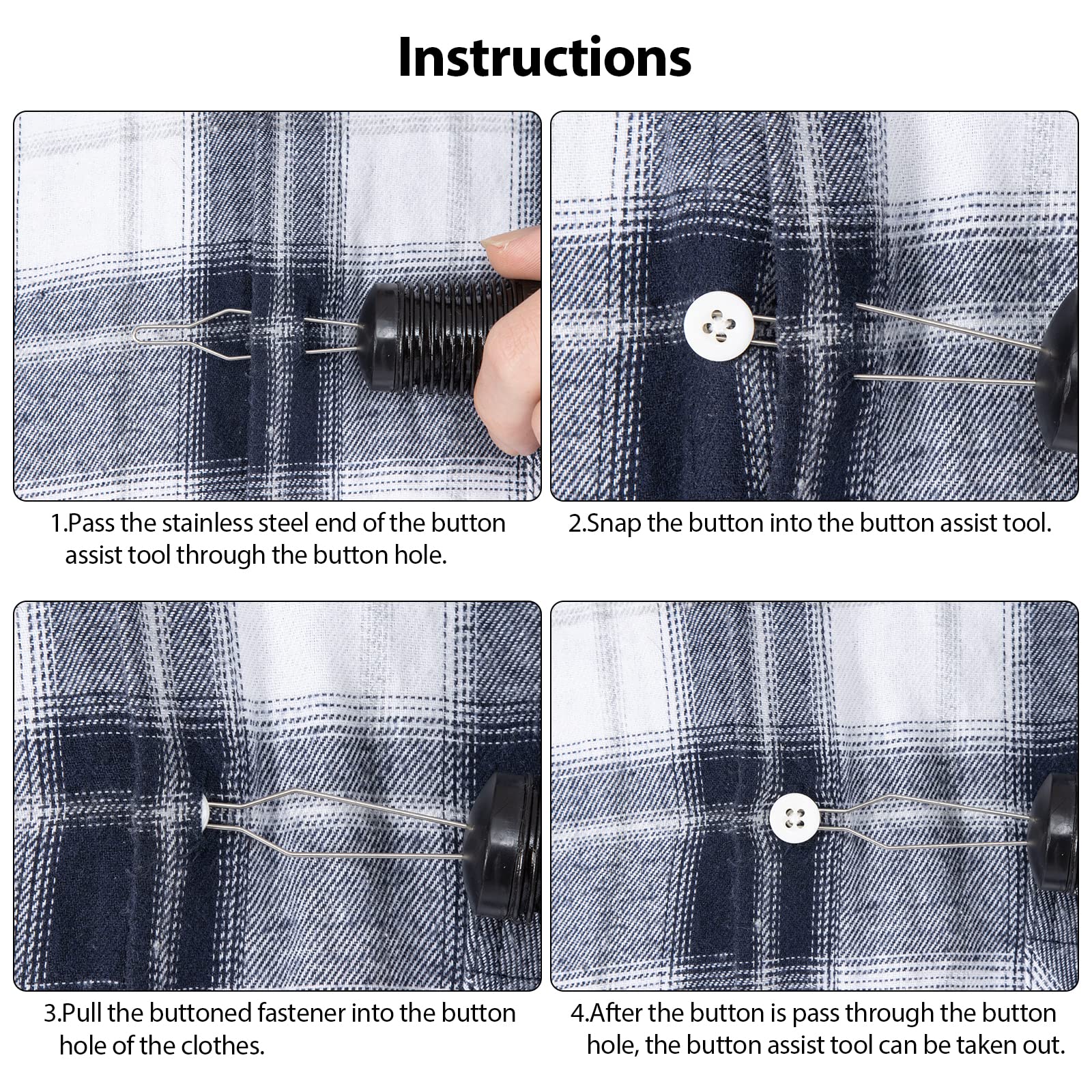 Instructions

1.Pass the stainless steel end of the button assist tool through the button hole.

2.Snap the button into the button assist tool.

3.Pull the buttoned fastener into the button hole of the clothes.

4.After the button is pass through the button hole, the button assist tool can be taken out.