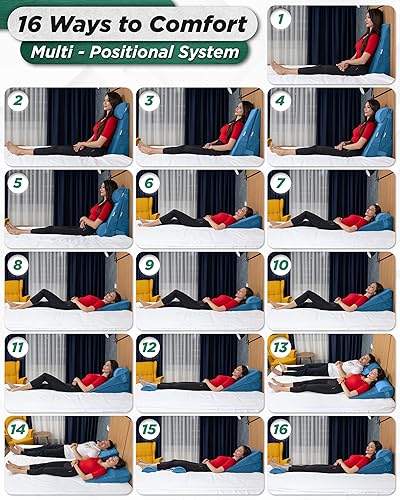 16 Ways to Comfort
Multi - Positional System

1
2
3
4
5
6
7
8
9
10
11
12
13
14
15
16