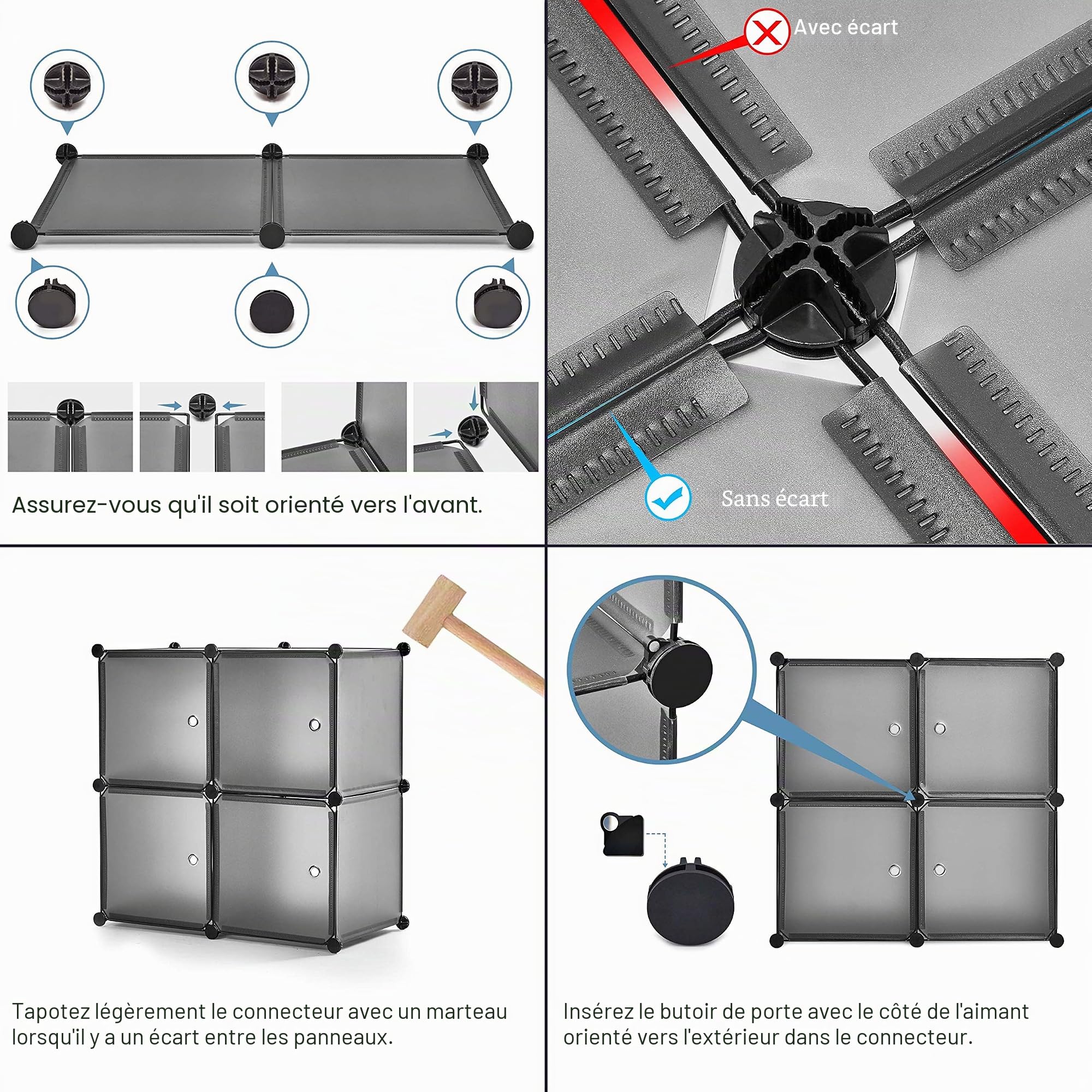 Assurez-vous qu'il soit orienté vers l'avant.

Avec écart

Sans écart

Tapotez légèrement le connecteur avec un marteau lorsqu'il y a un écart entre les panneaux.

Insérez le butoir de porte avec le côté de l'aimant orienté vers l'extérieur dans le connecteur.