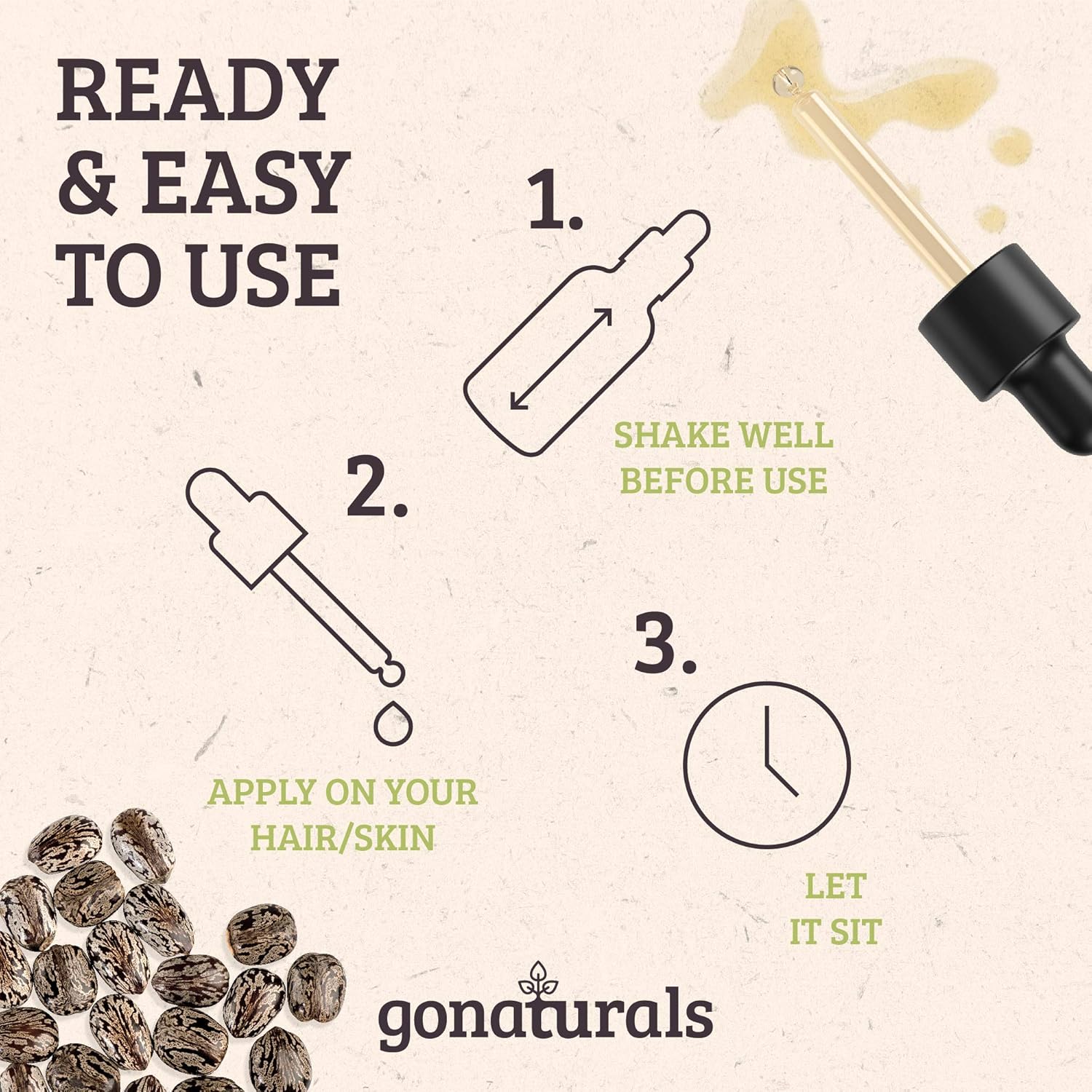 READY & EASY TO USE

1.

SHAKE WELL BEFORE USE

2.

APPLY ON YOUR HAIR/SKIN

3.

LET IT SIT

gonaturals