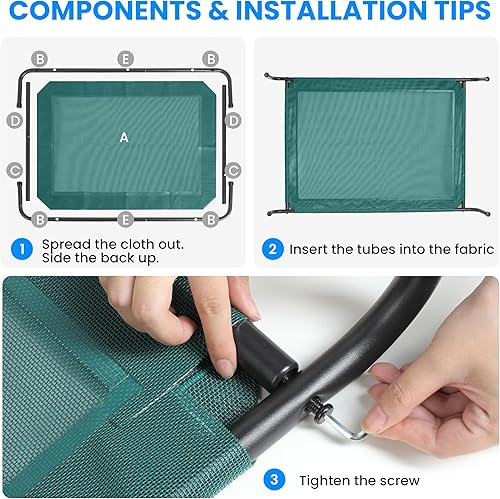 COMPONENTS & INSTALLATION TIPS

B E B

D D

A

C C

B E B

1 Spread the cloth out. Side the back up.

2 Insert the tubes into the fabric

3 Tighten the screw