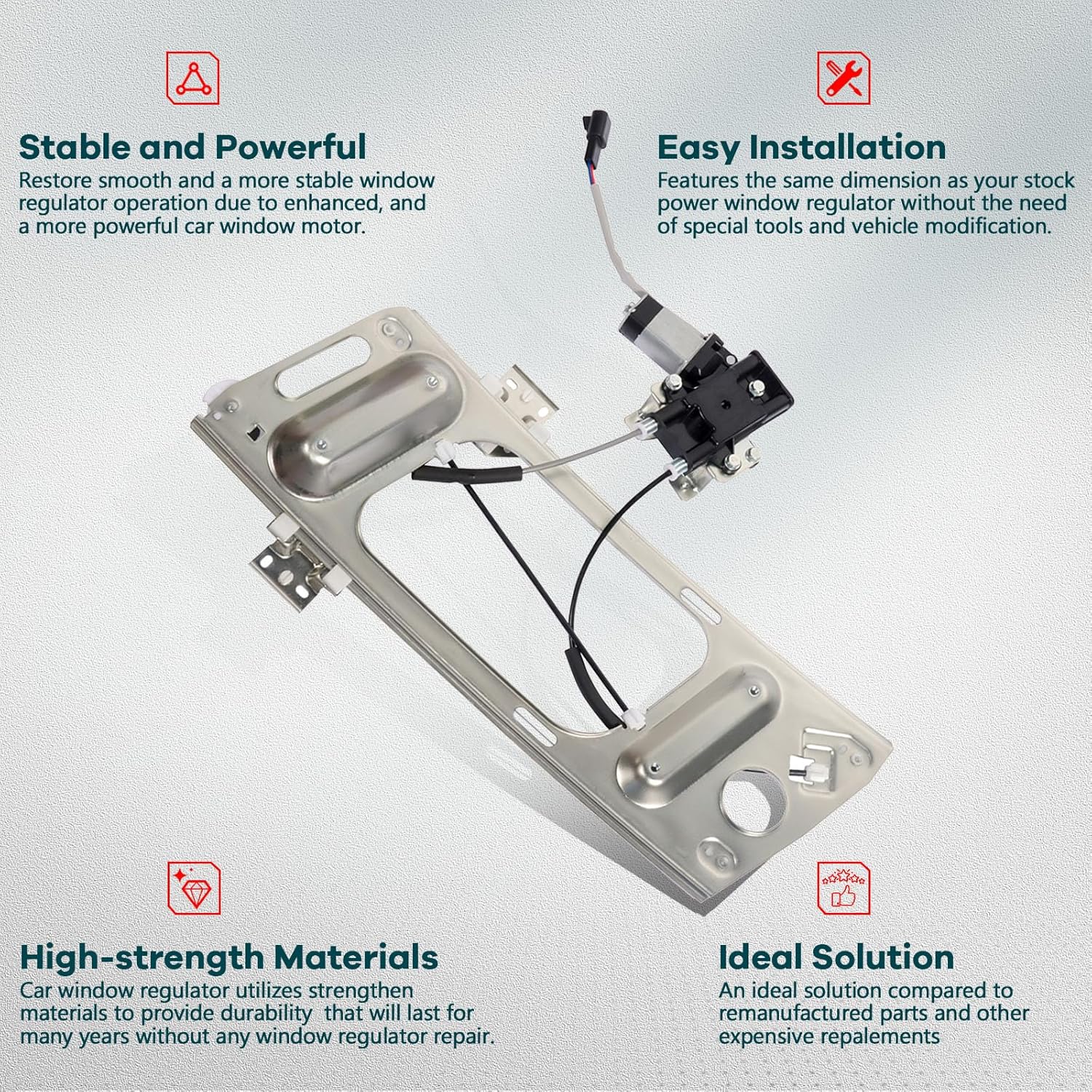 Stable and Powerful
Restore smooth and a more stable window regulator operation due to enhanced, and a more powerful car window motor.

Easy Installation
Features the same dimension as your stock power window regulator without the need of special tools and vehicle modification.

High-strength Materials
Car window regulator utilizes strengthen materials to provide durability that will last for many years without any window regulator repair.

Ideal Solution
An ideal solution compared to remanufactured parts and other expensive repalements