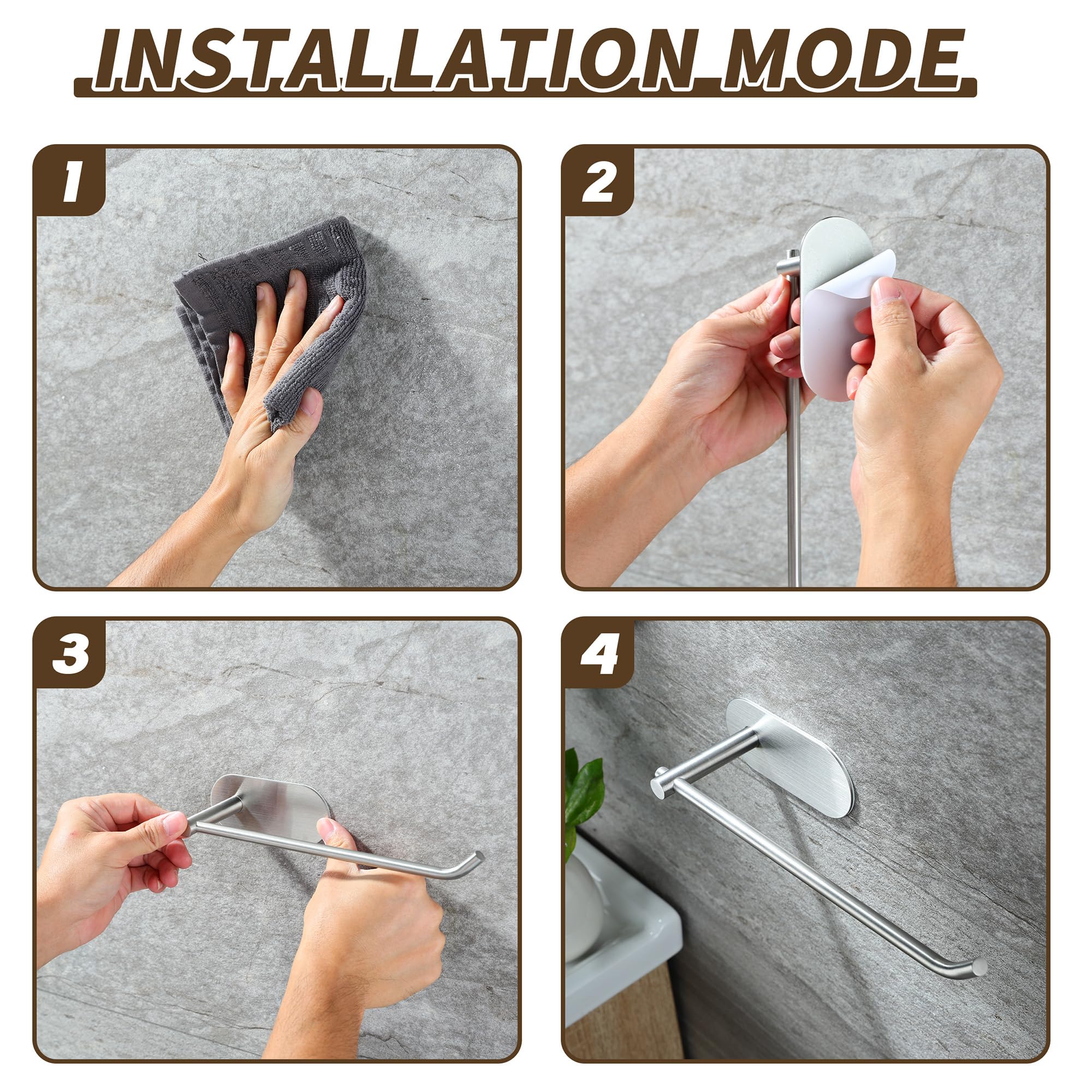 INSTALLATION MODE

1

2

3

4