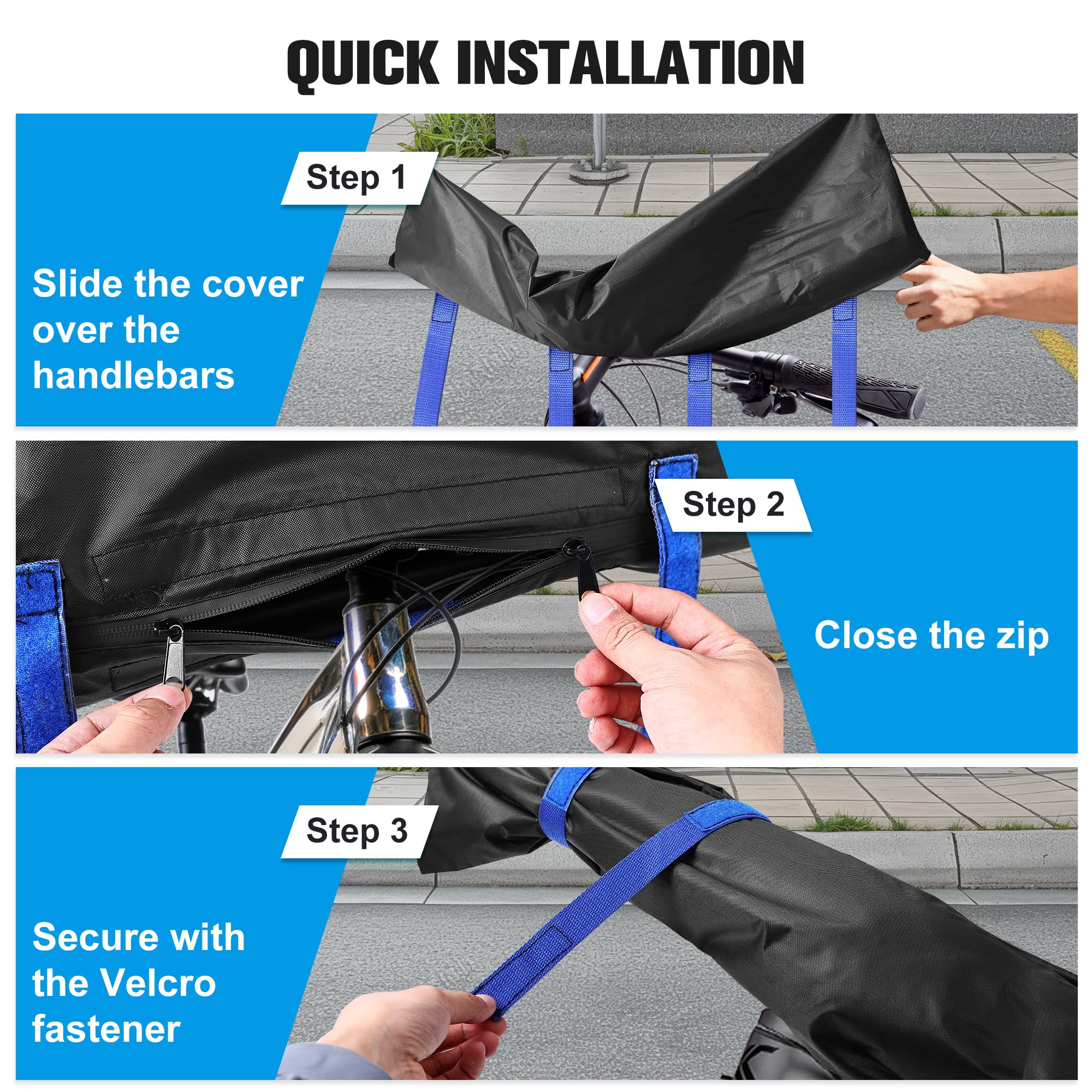 QUICK INSTALLATION

Step 1

Slide the cover over the handlebars

Step 2

Close the zip

Step 3

Secure with the Velcro fastener